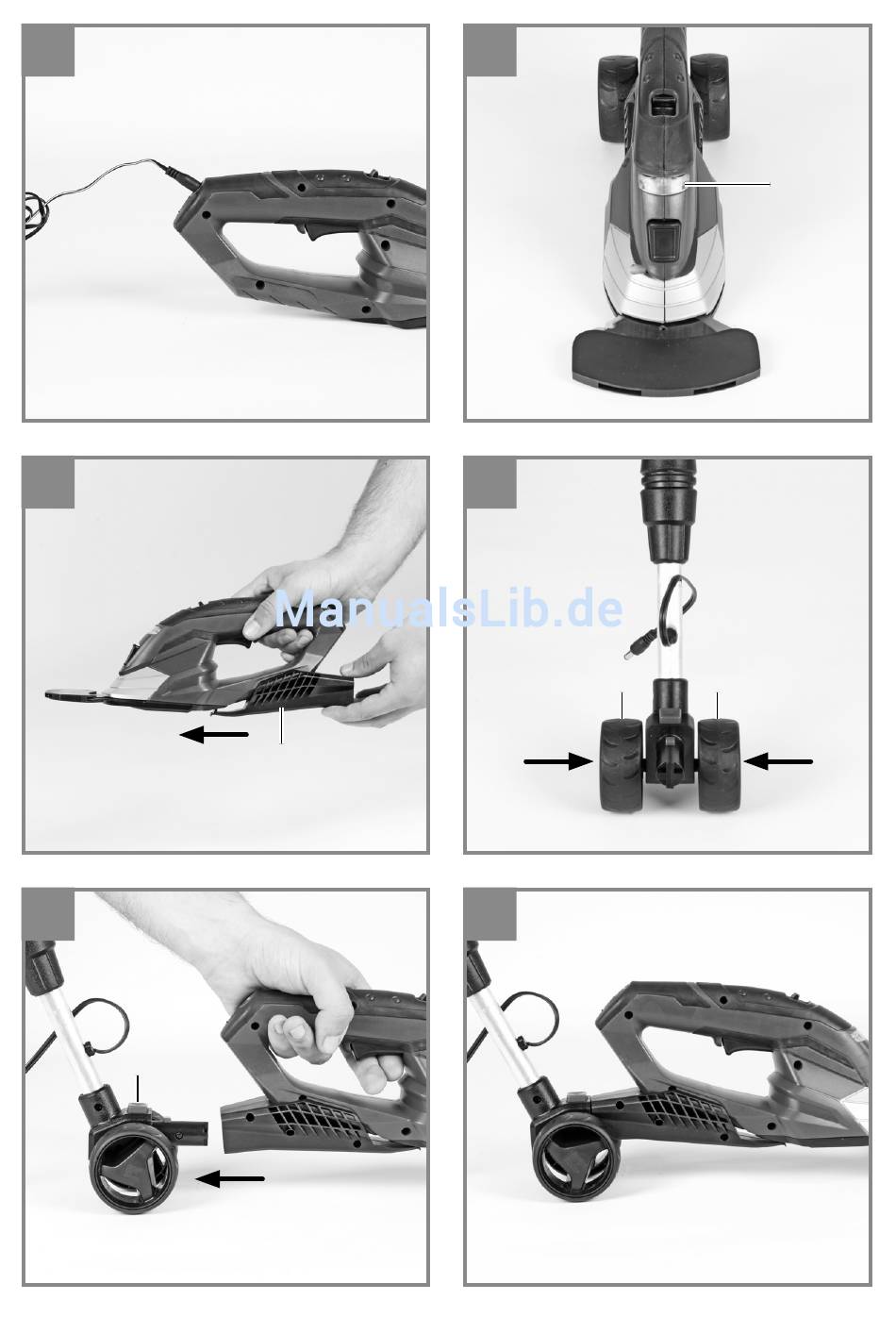 ManualsLib.de