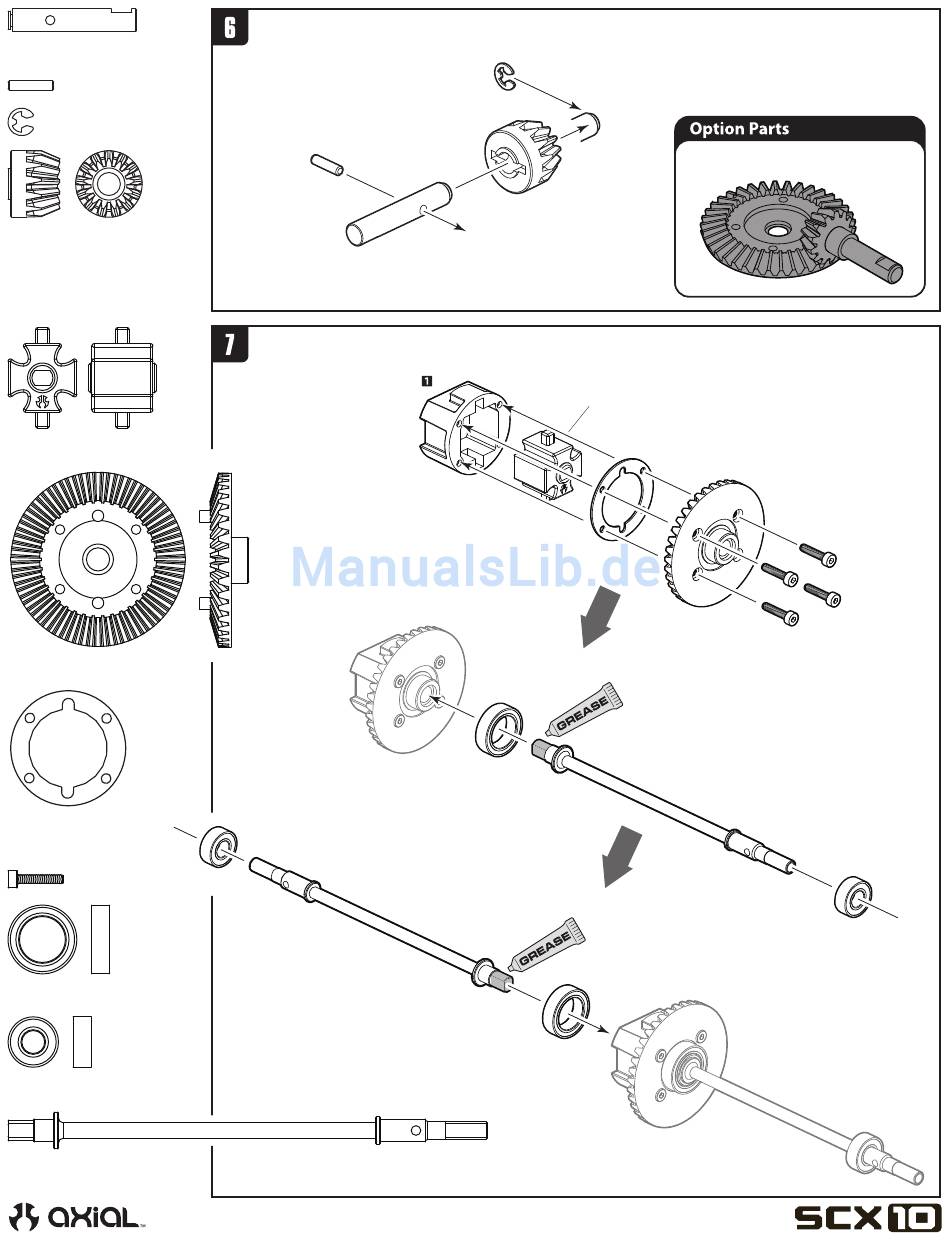 6

Option Parts

7

1

ManualsLib.de

GREASE

GREASE

axial

SCX10