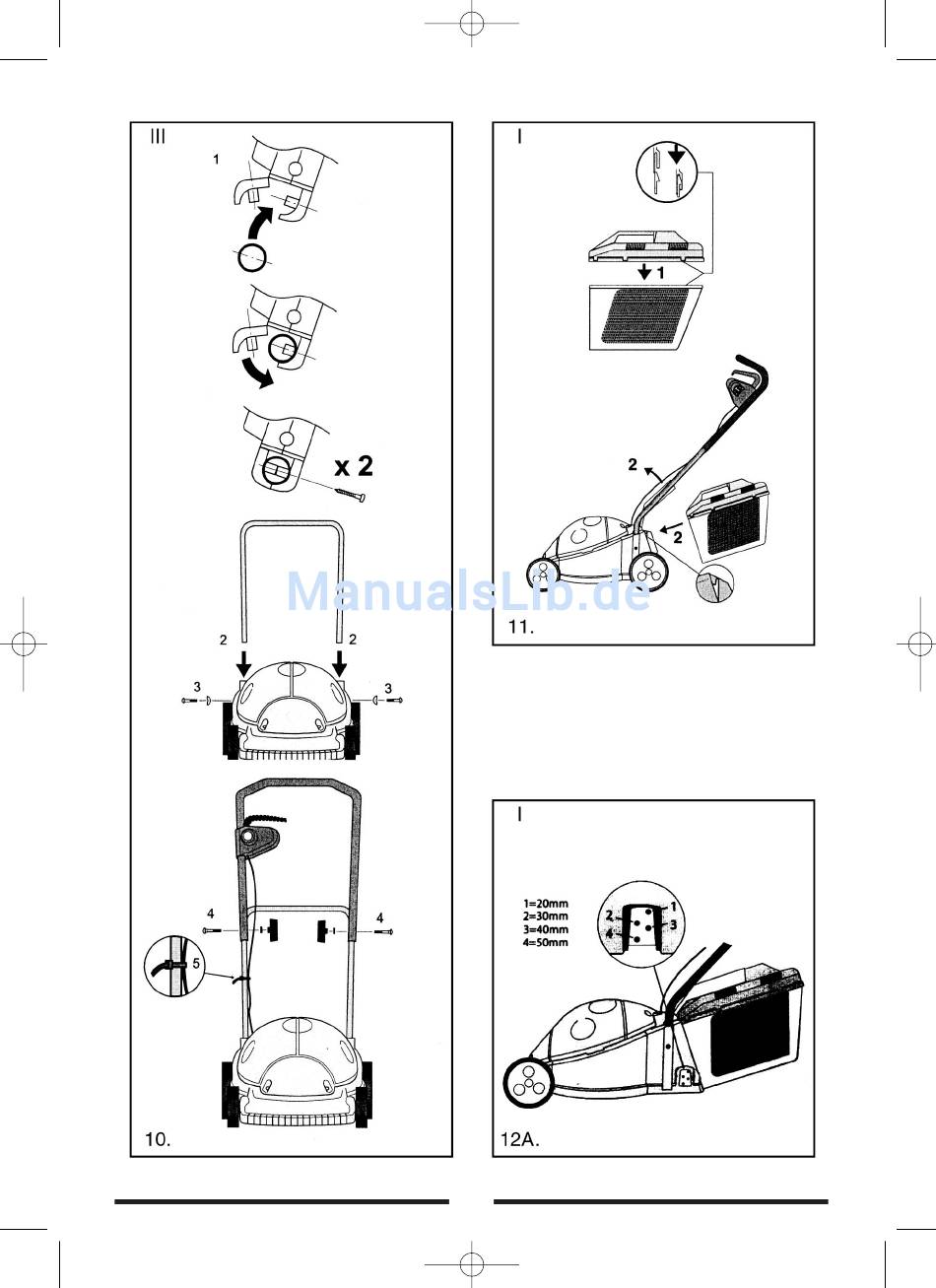 III

1

x 2

2

2

3

3

4

4

5

10.

I

1

2

2

11.

ManualsLib.de

I

1=20mm
2=30mm
3=40mm
4=50mm

1
2
3
4

12A.