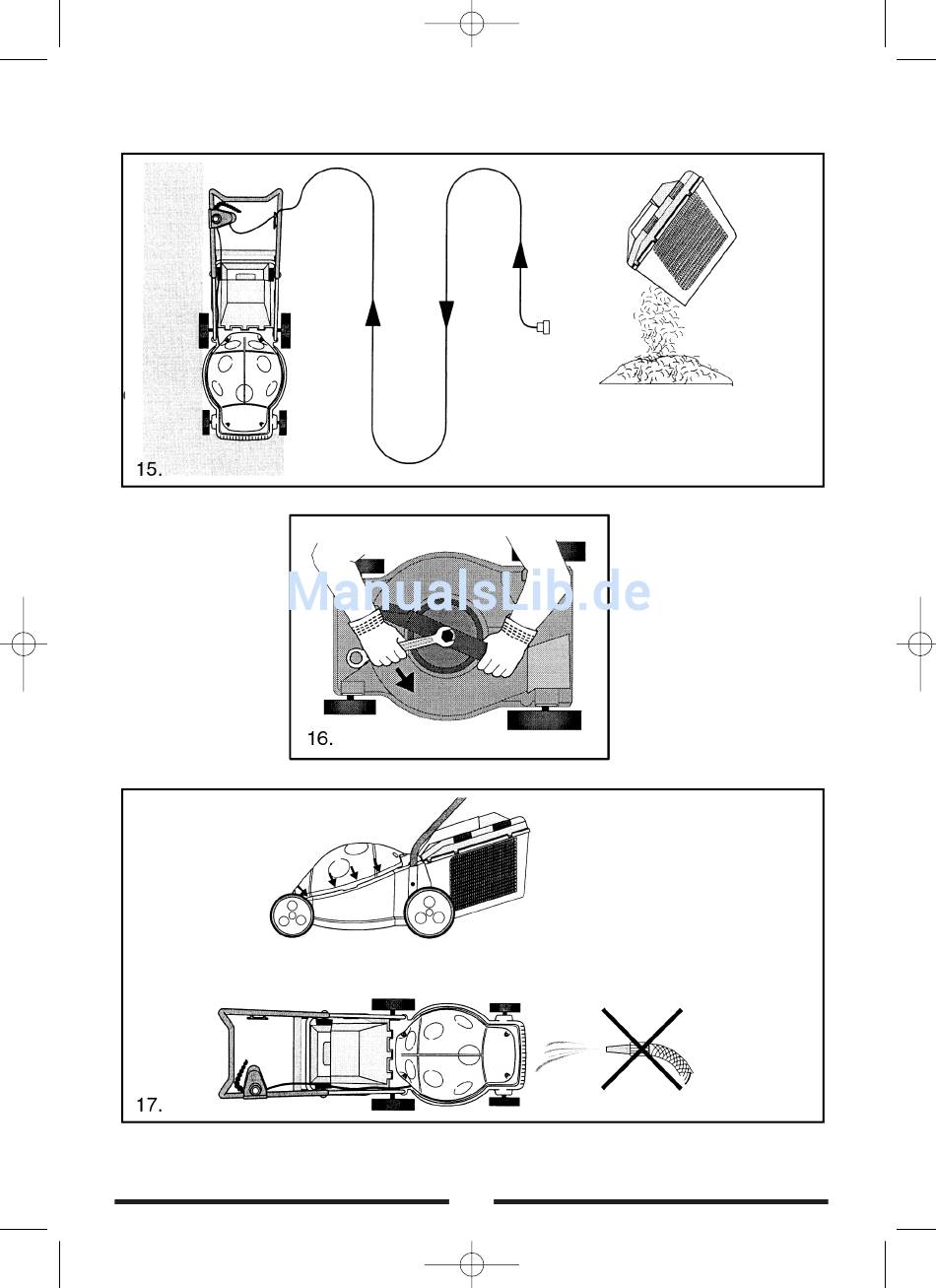 15.

ManualsLib.de

16.

17.