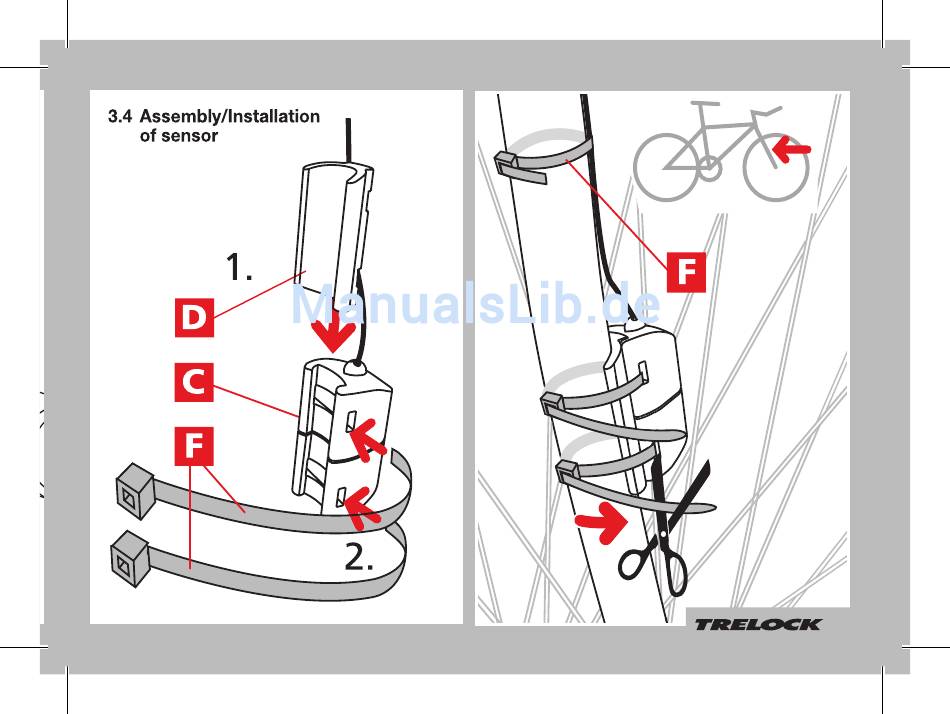 3.4 Assembly/Installation of sensor

1.

D

C

F

2.

ManualsLib.de

F

TRELOCK