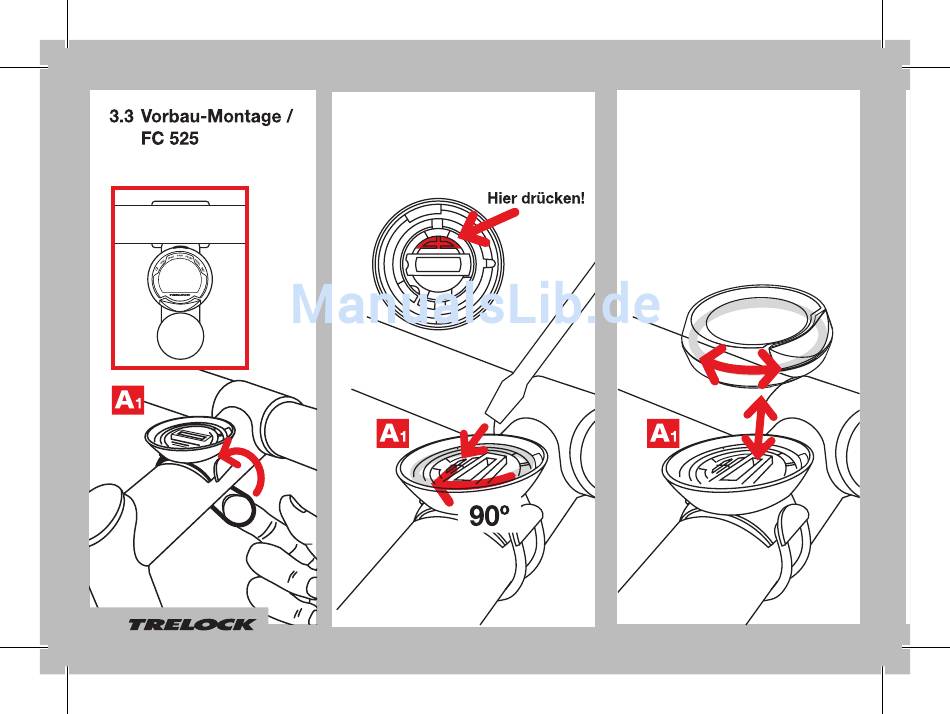 3.3 Vorbau-Montage / FC 525

A1

TRELOCK

Hier drücken!

ManualsLib.de

A1

90°

A1