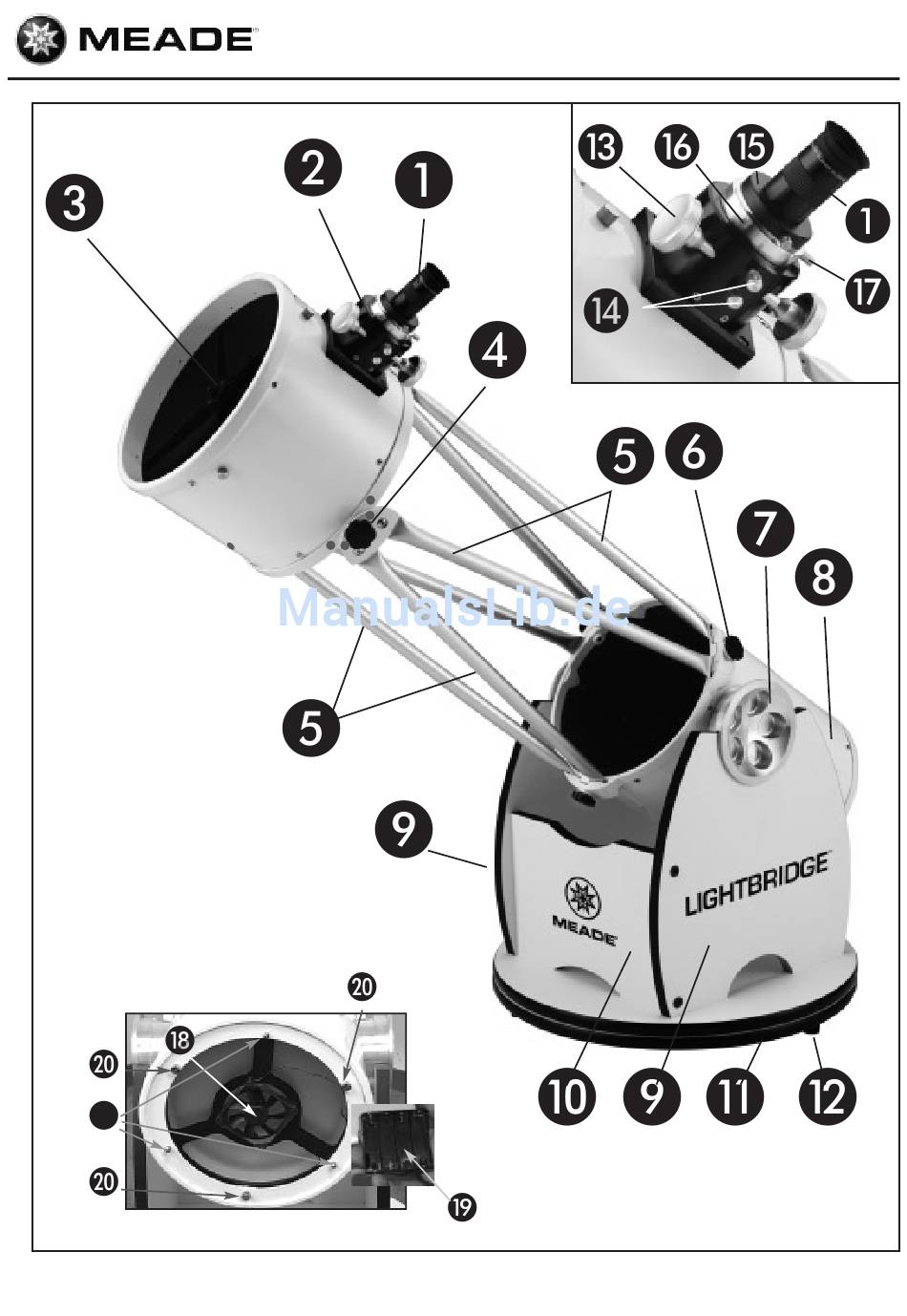 MEADE

13 16 15 1 17 14

3 2 1 4 5 6 7 8

ManualsLib.de

5 9

MEADE LIGHTBRIDGE

10 9 11 12

20 18 20 20 19