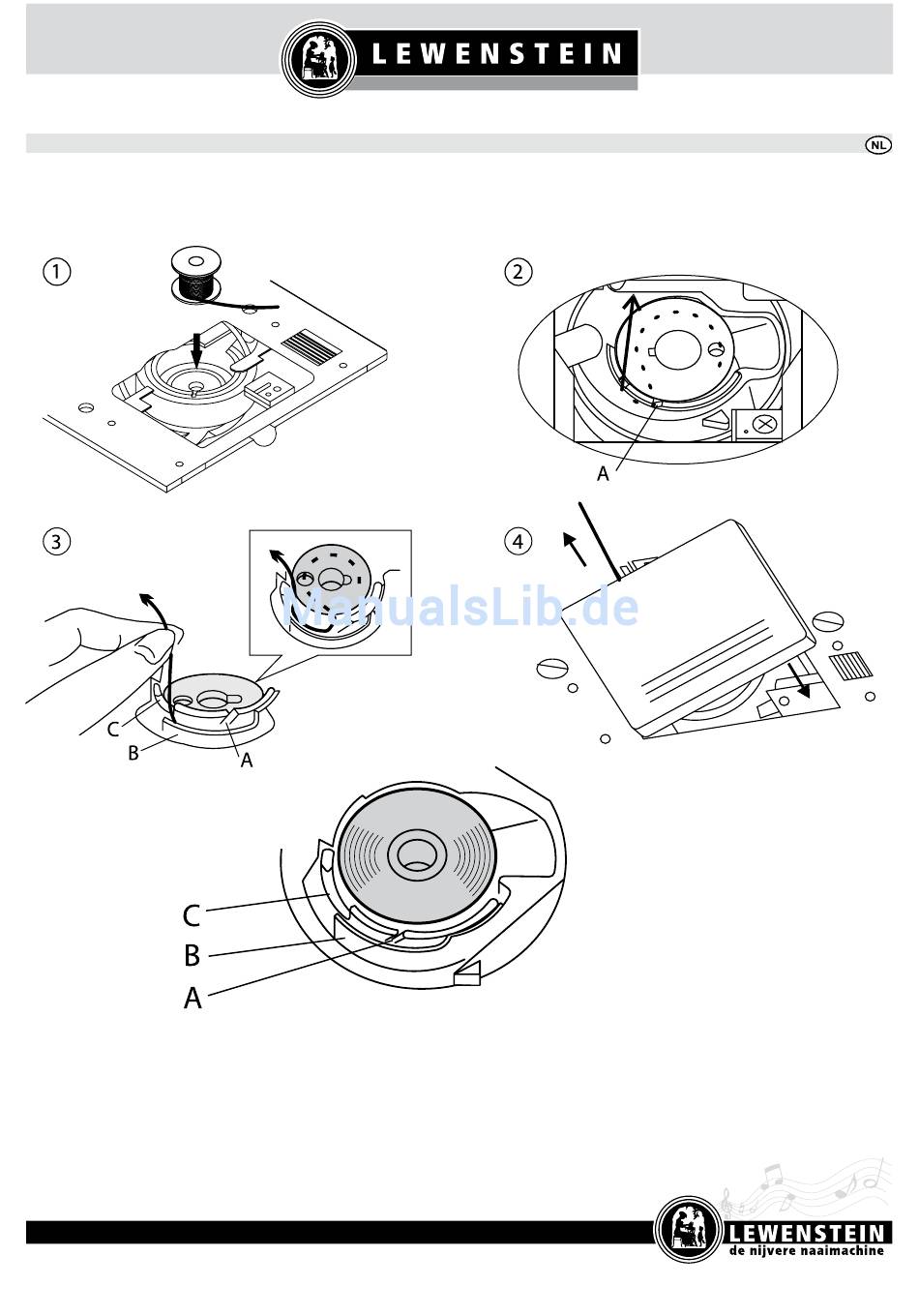 LEWENSTEIN

NL

1

2

A

3

C

B

A

4

ManualsLib.de

C

B

A

LEWENSTEIN
de nijvere naaimachine