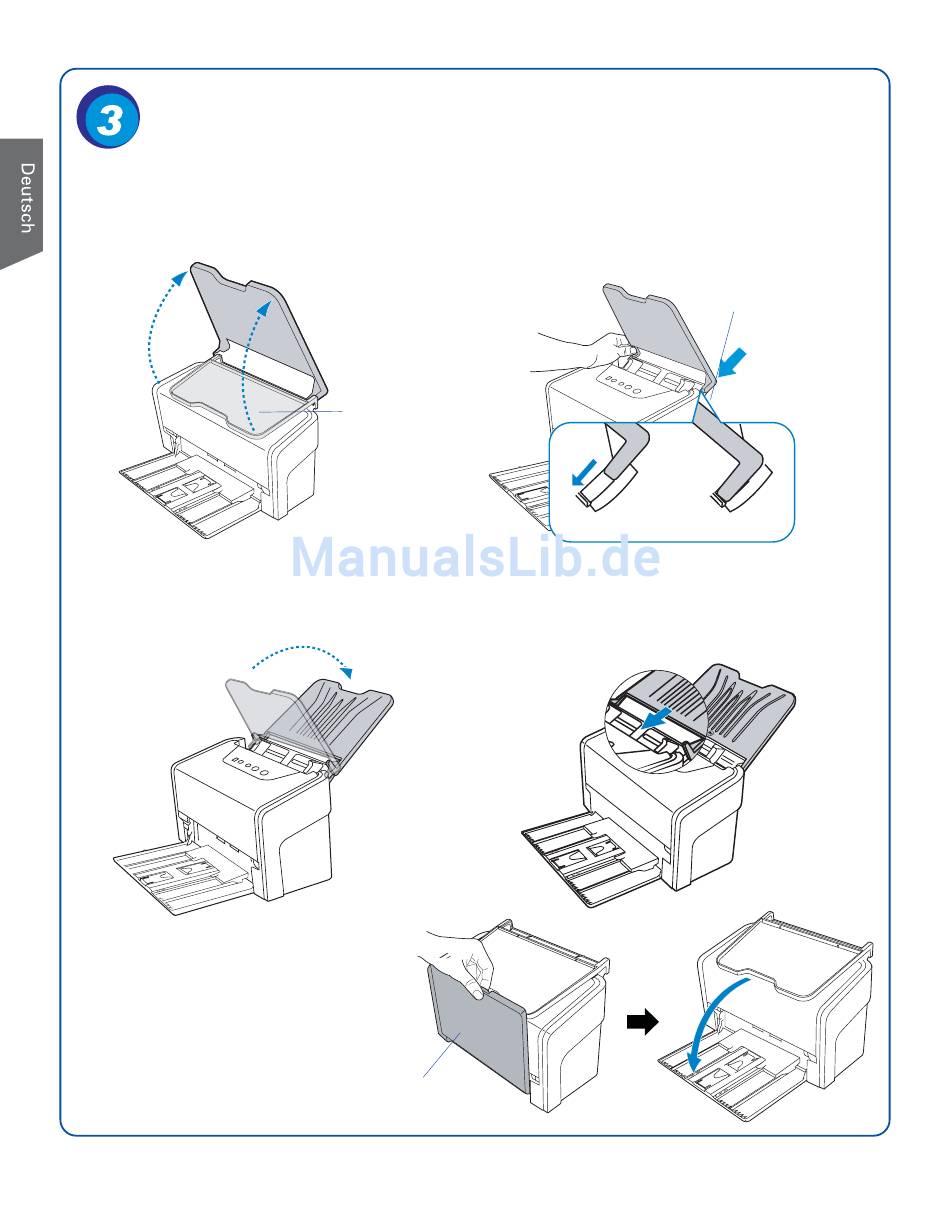 3

Deutsch

ManualsLib.de