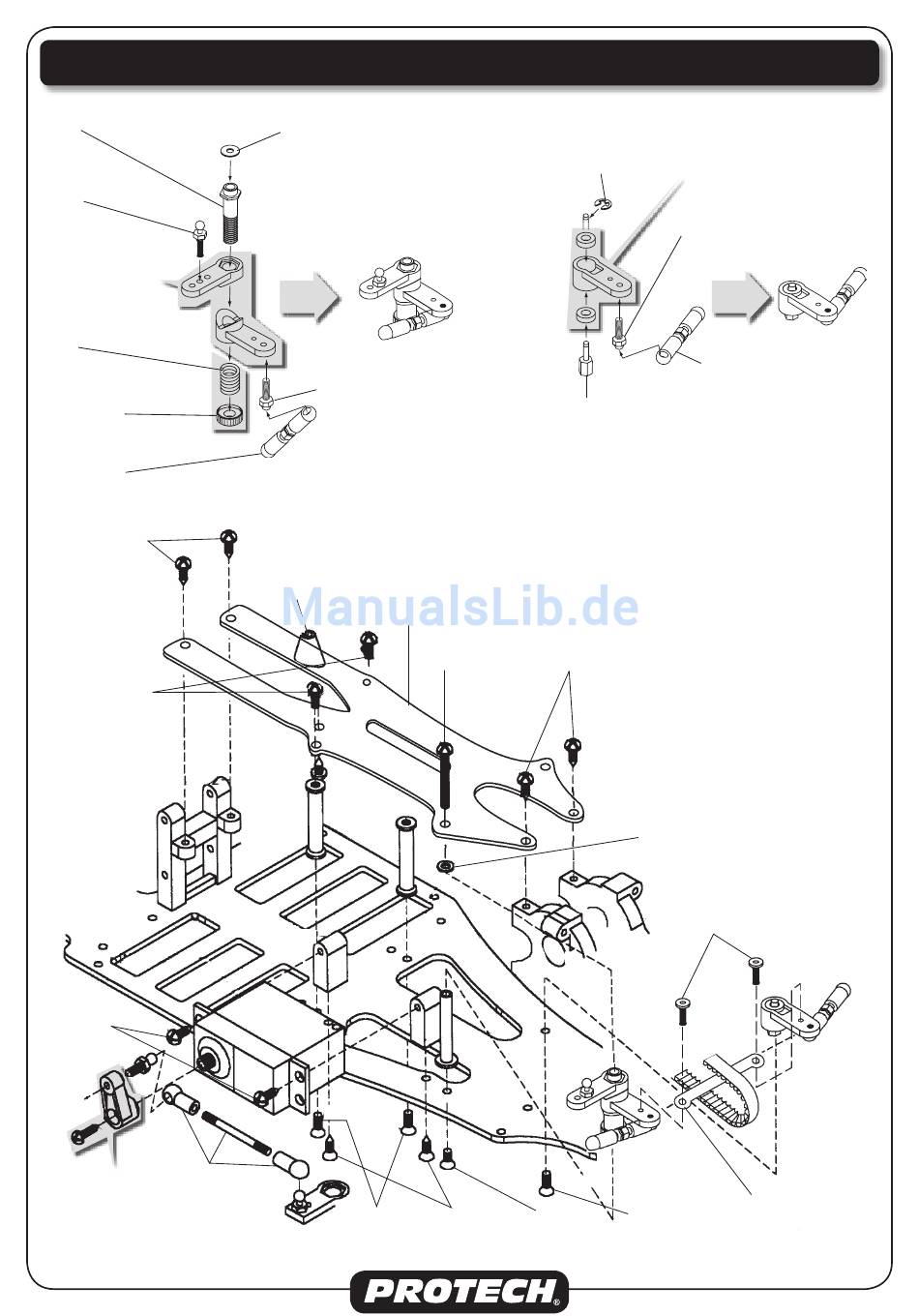 ManualsLib.de

PROTECH®