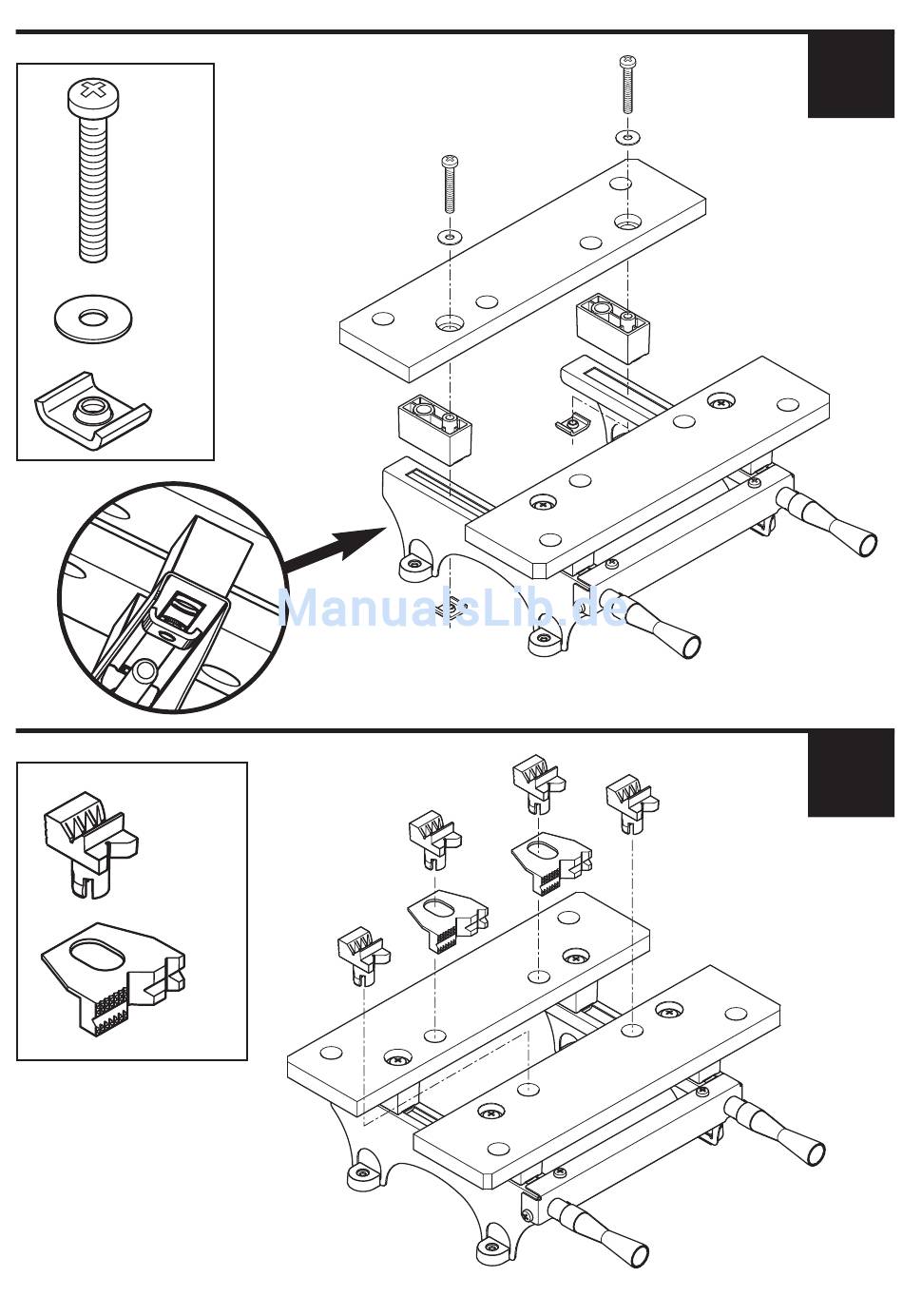 ManualsLib.de