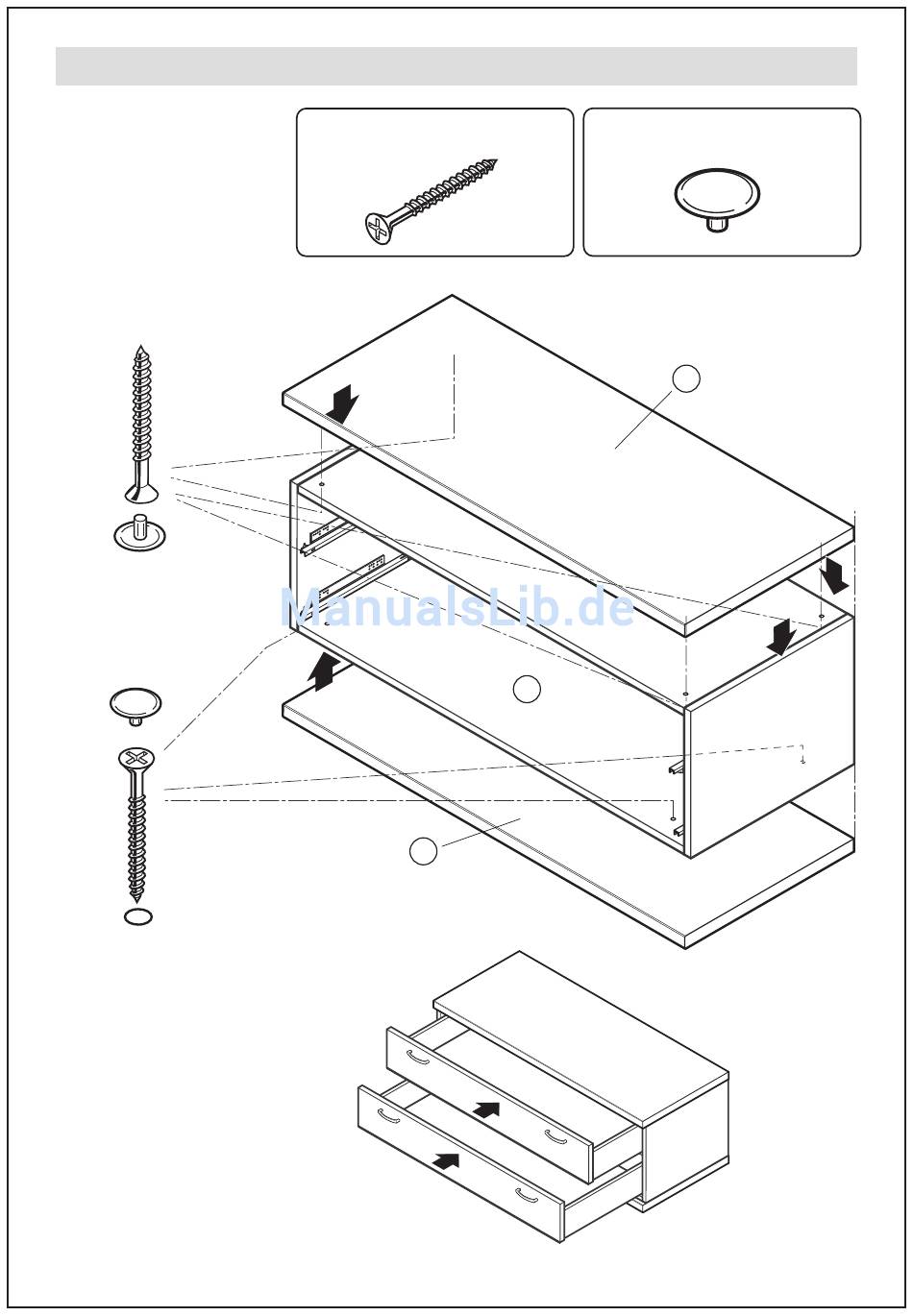 ManualsLib.de