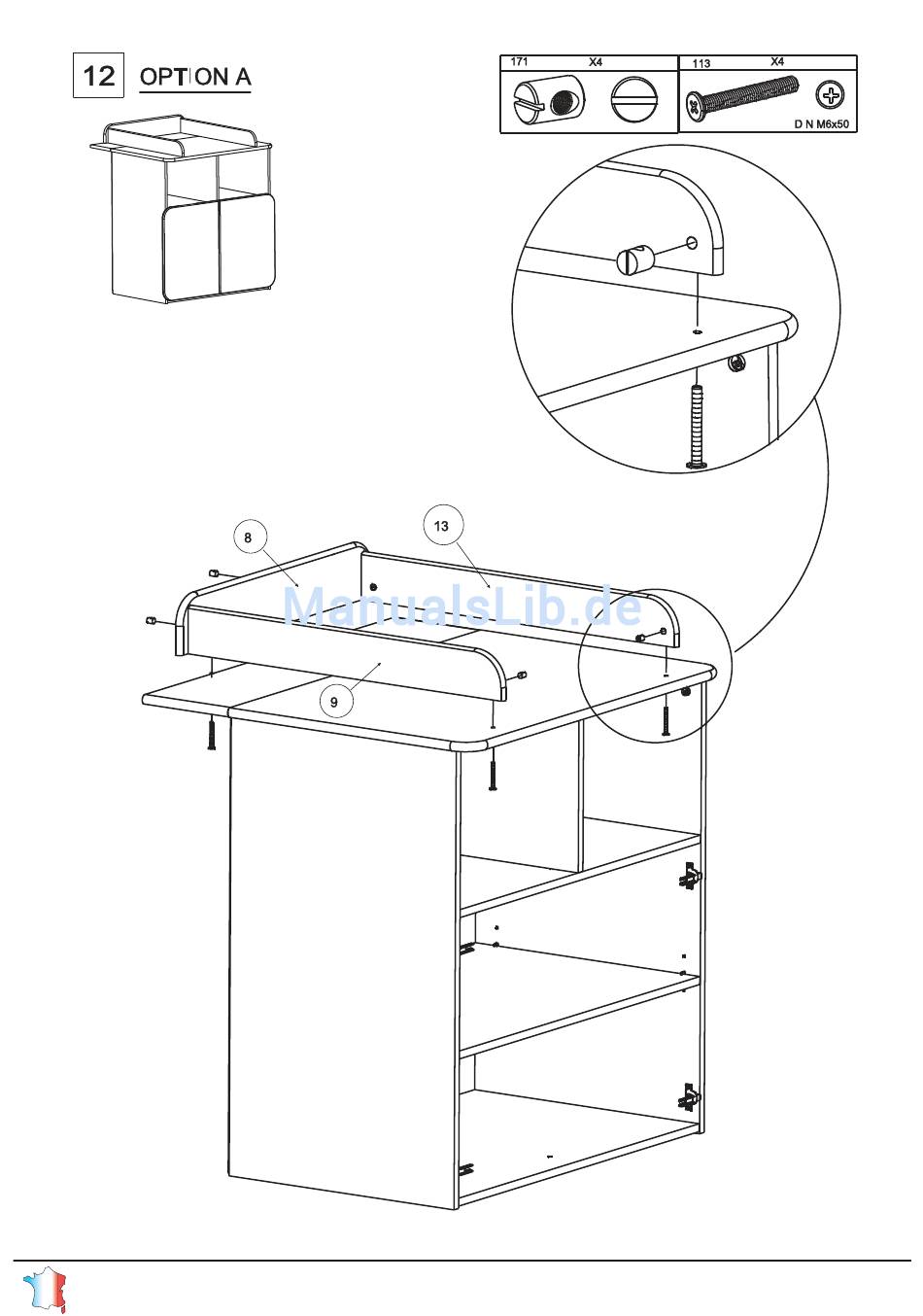 12 OPTION A

171 X4

113 X4

D N M6x50

8

13

9

ManualsLib.de