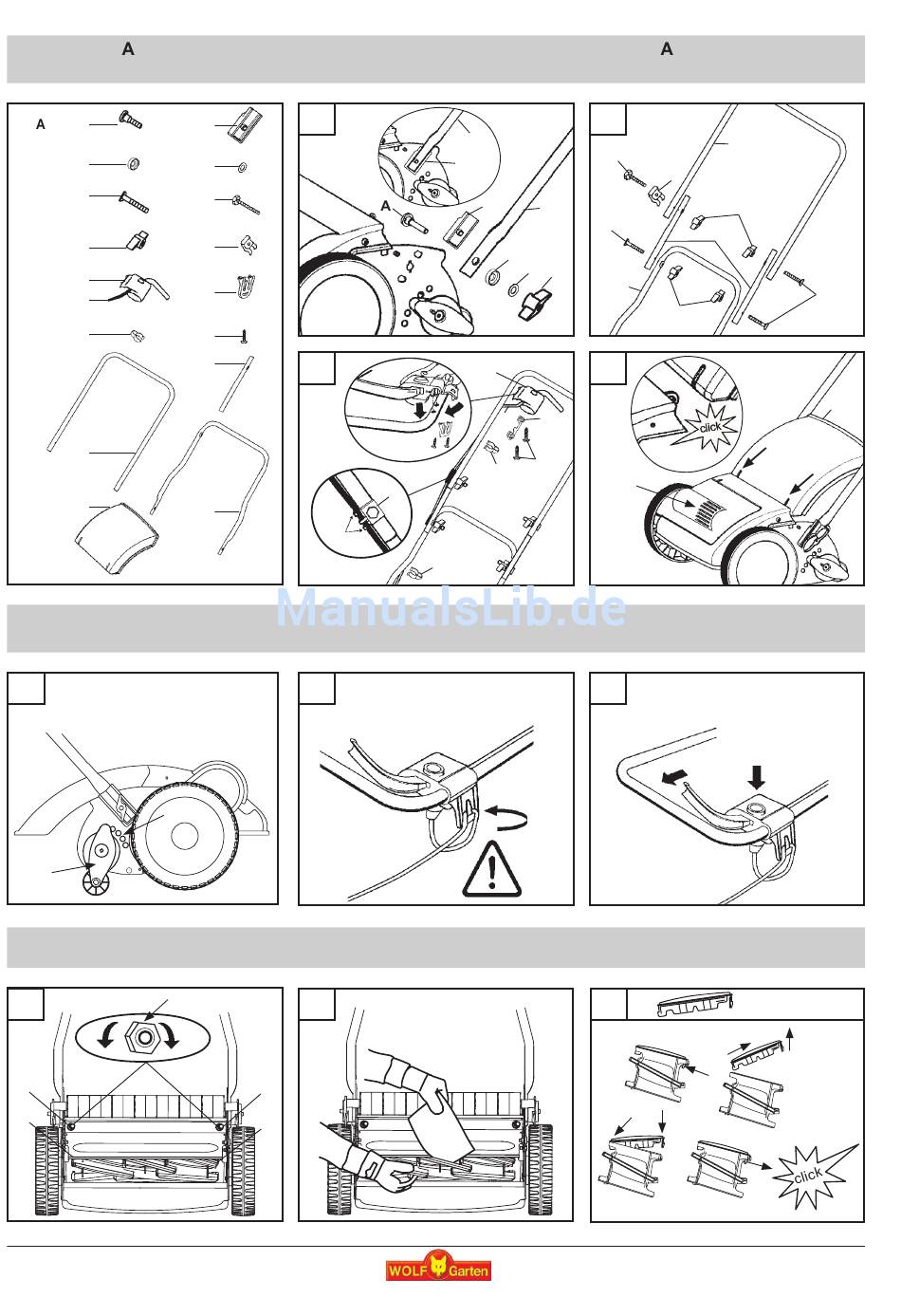 A

A

A

A

click

ManualsLib.de

click

WOLF Garten