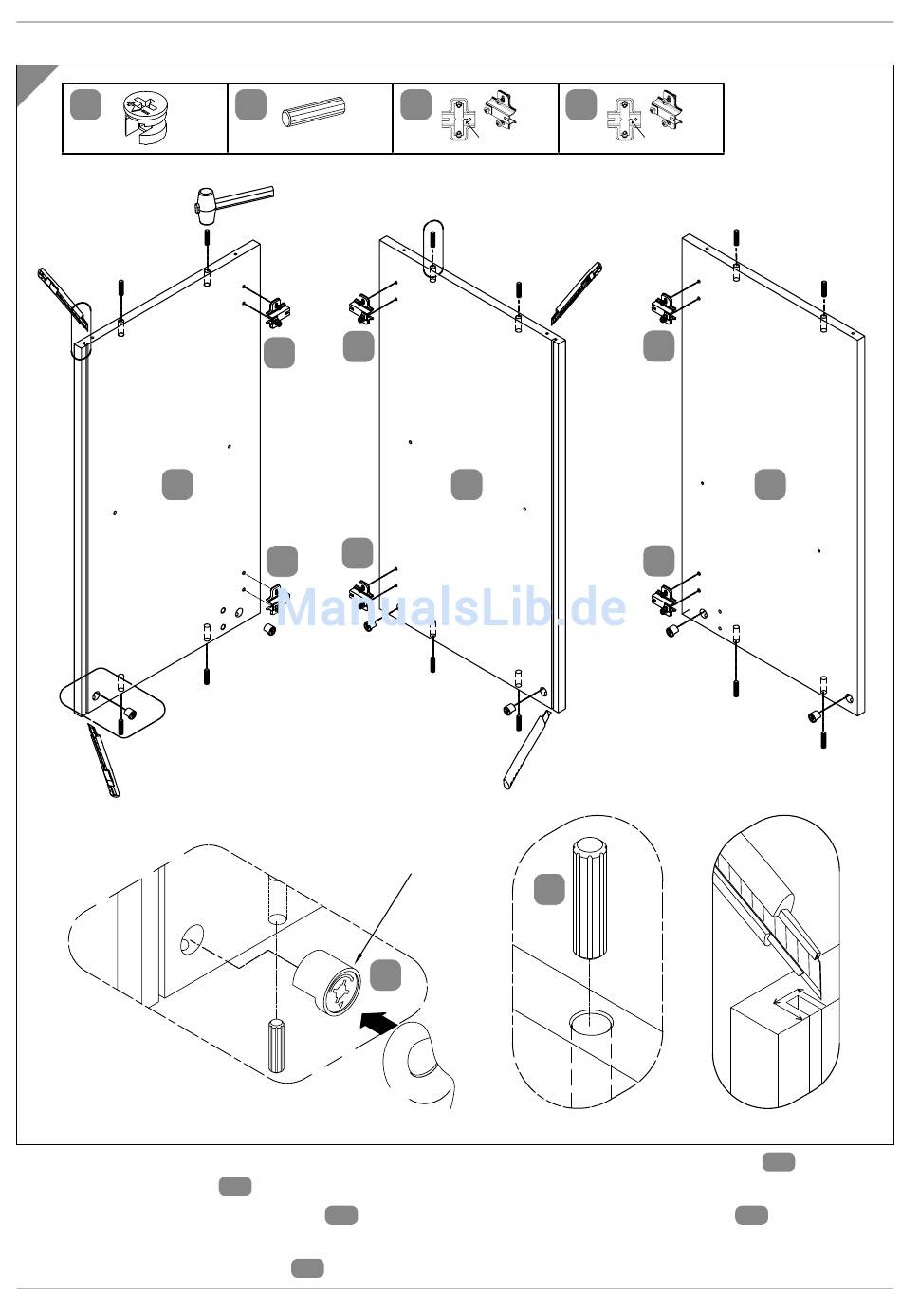 ManualsLib.de