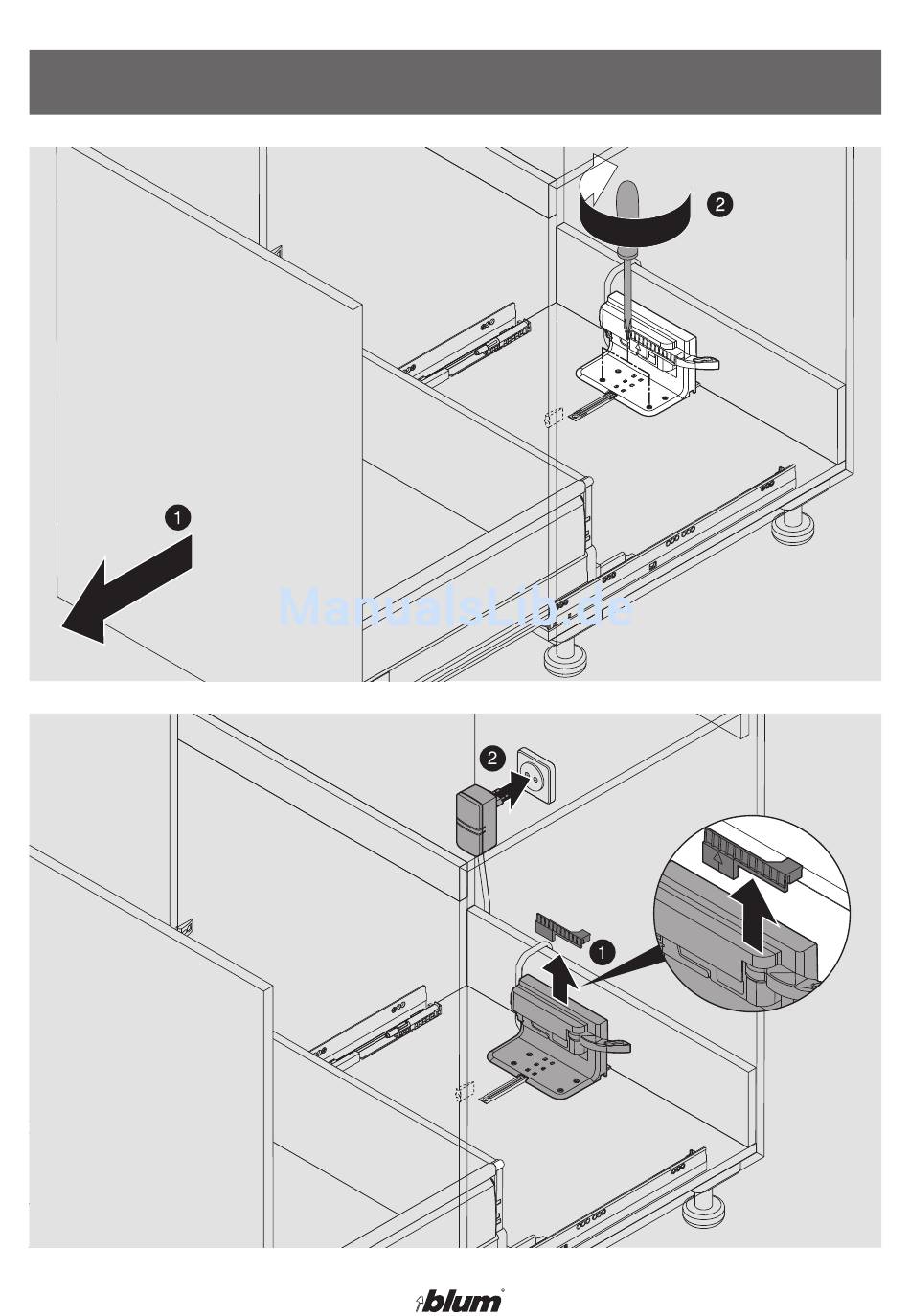 2

1

ManualsLib.de

2

1

blum