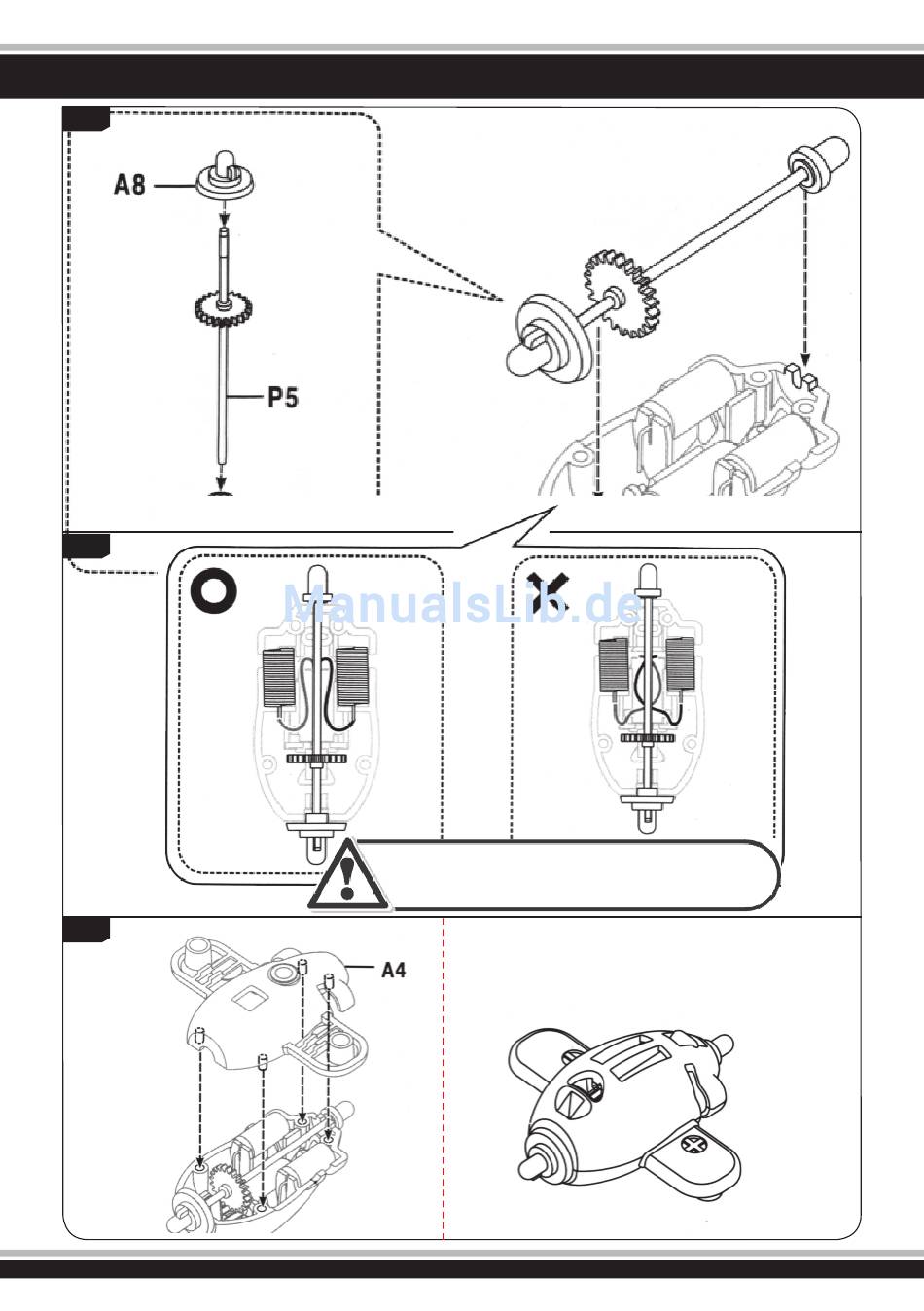 A8

P5

ManualsLib.de

A4