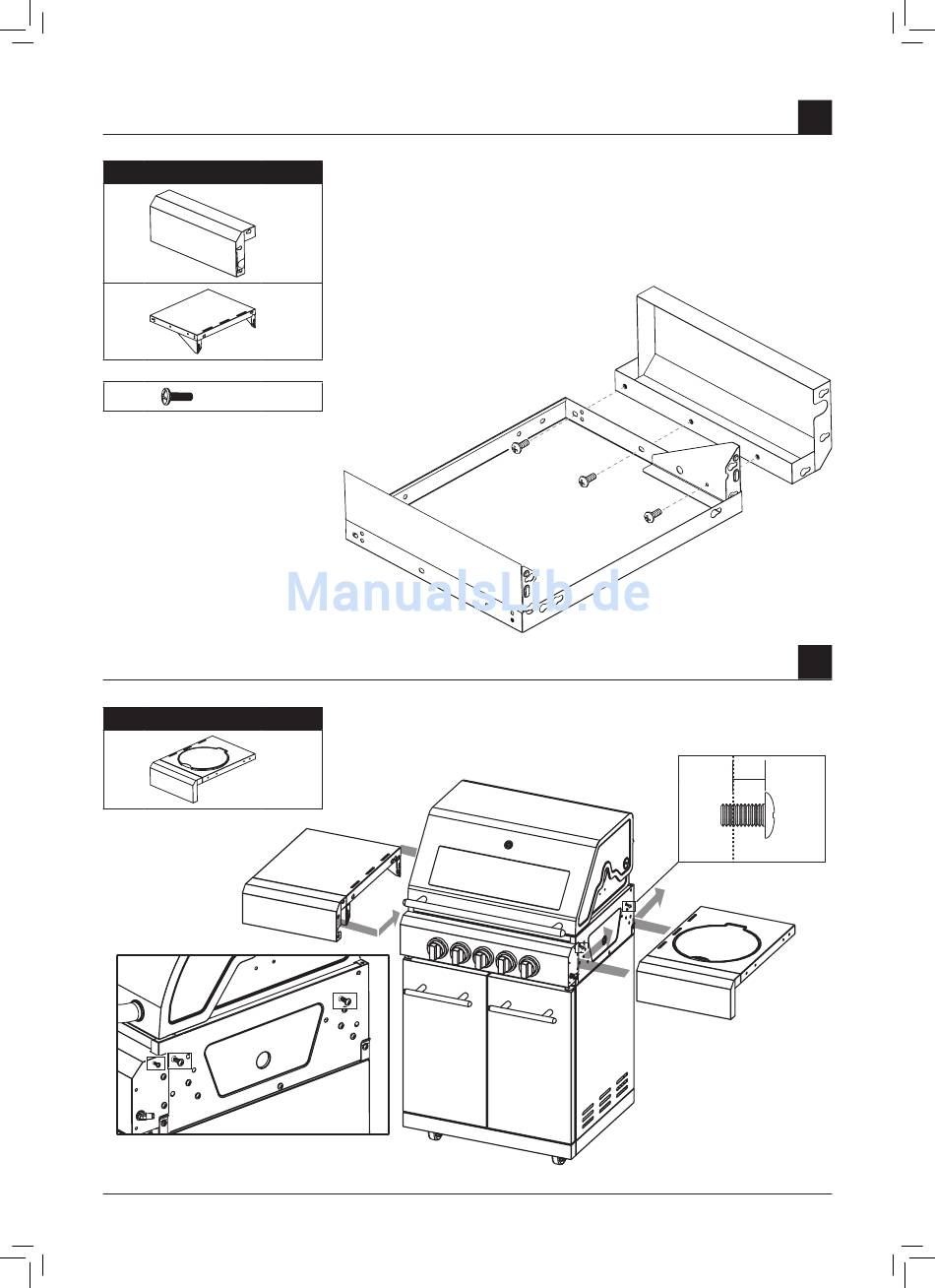 ManualsLib.de