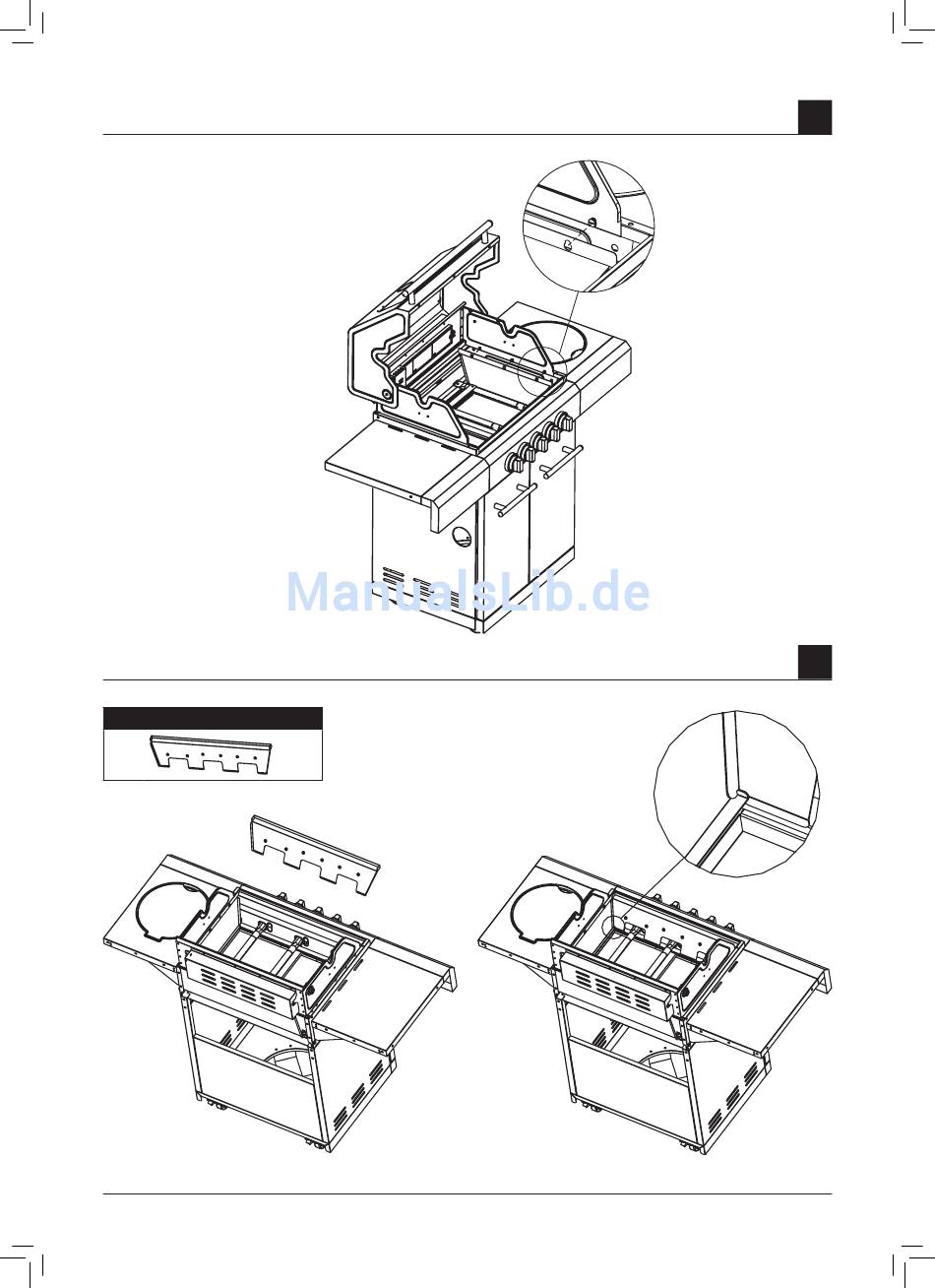 ManualsLib.de