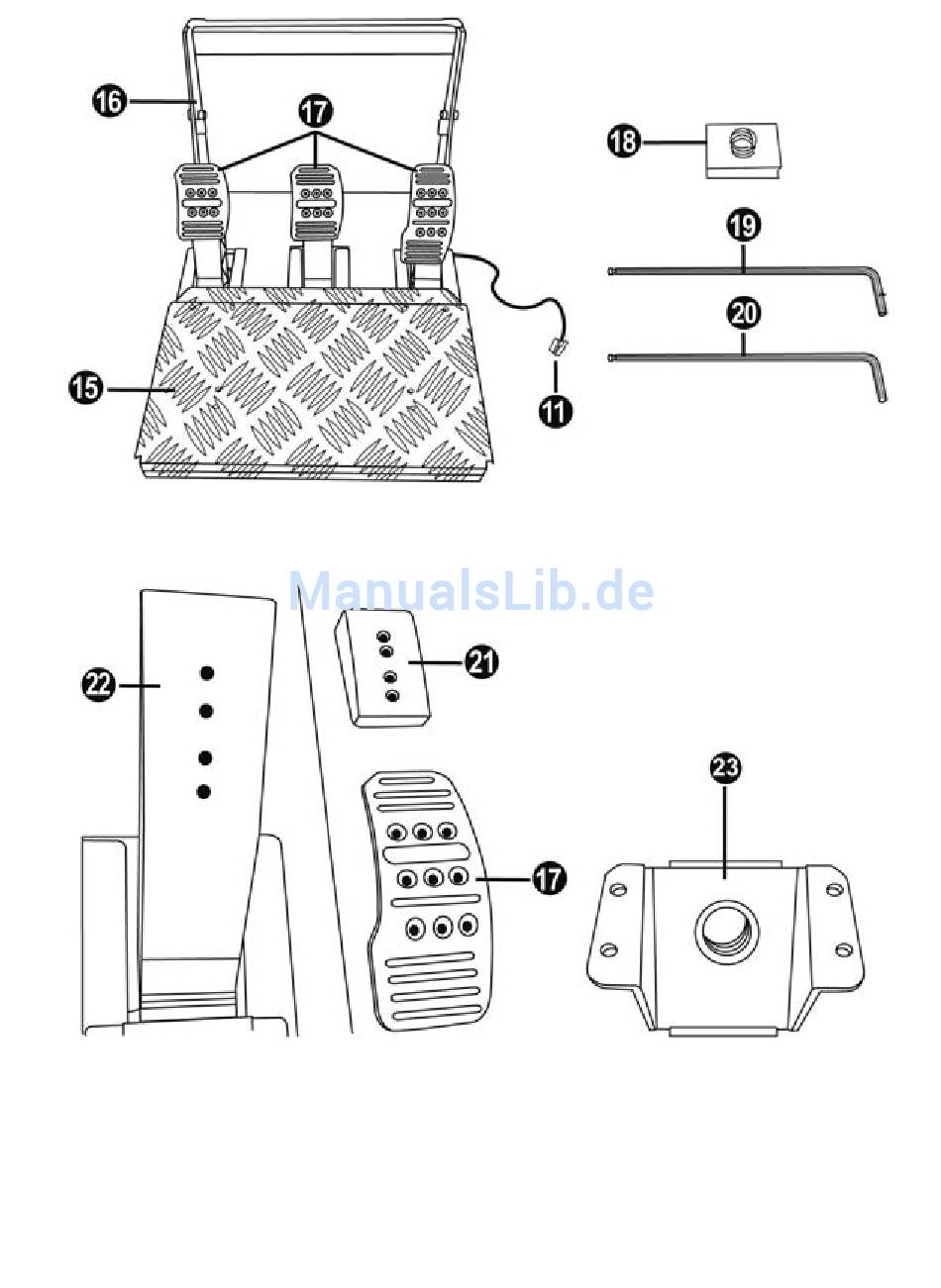 16
17
18
19
20
15
11
ManualsLib.de
22
21
23
17