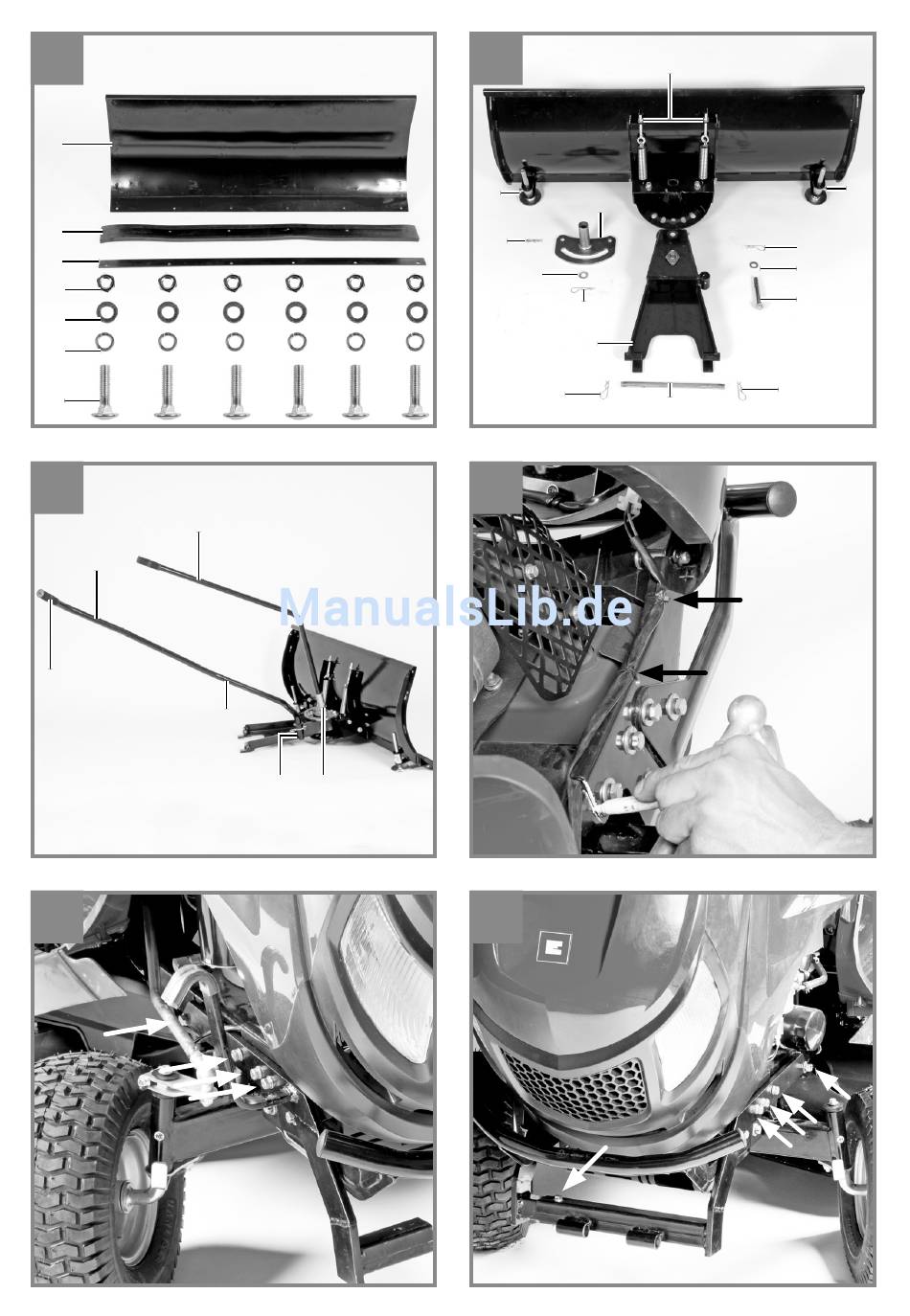 ManualsLib.de