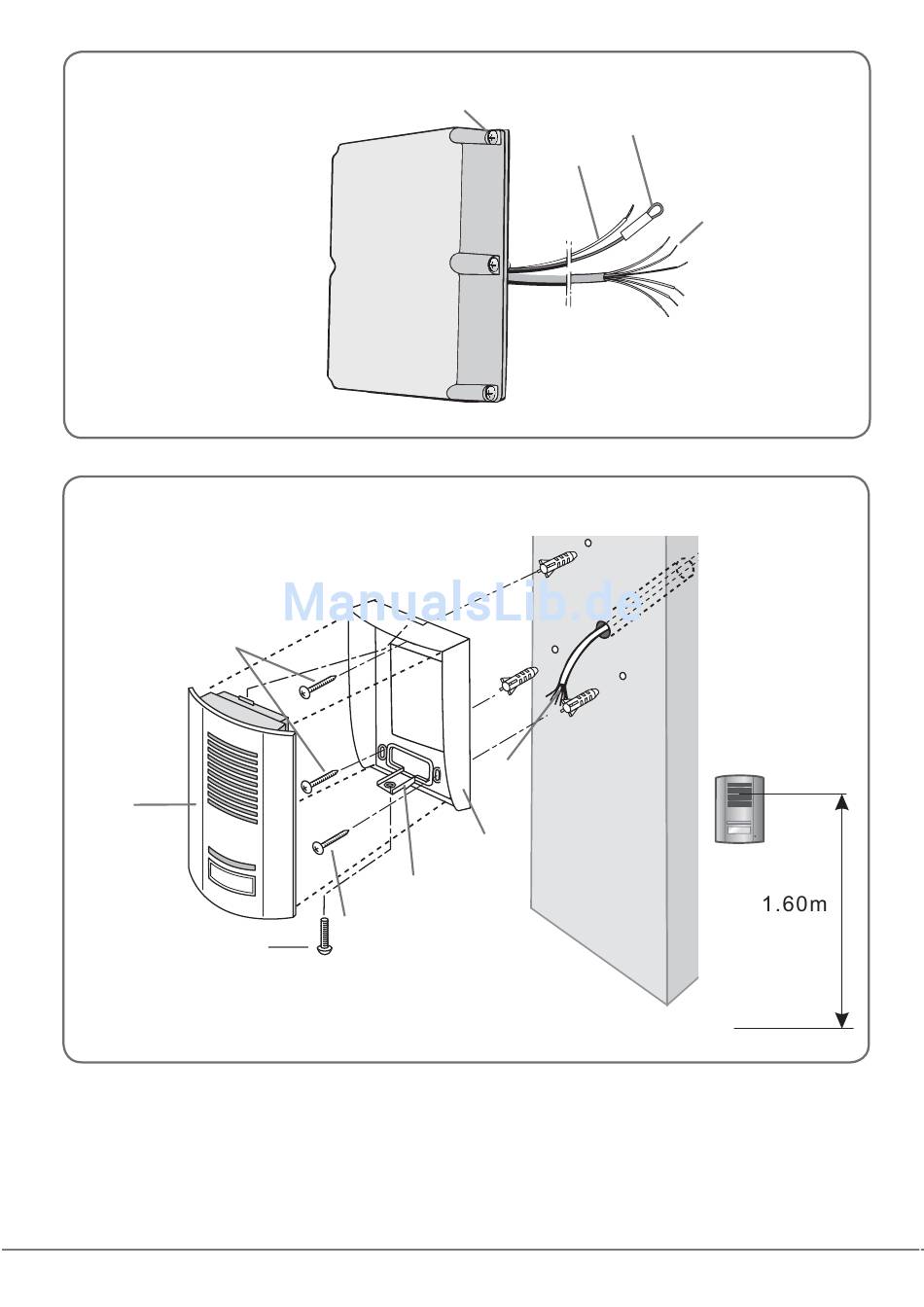 ManualsLib.de

1.60m