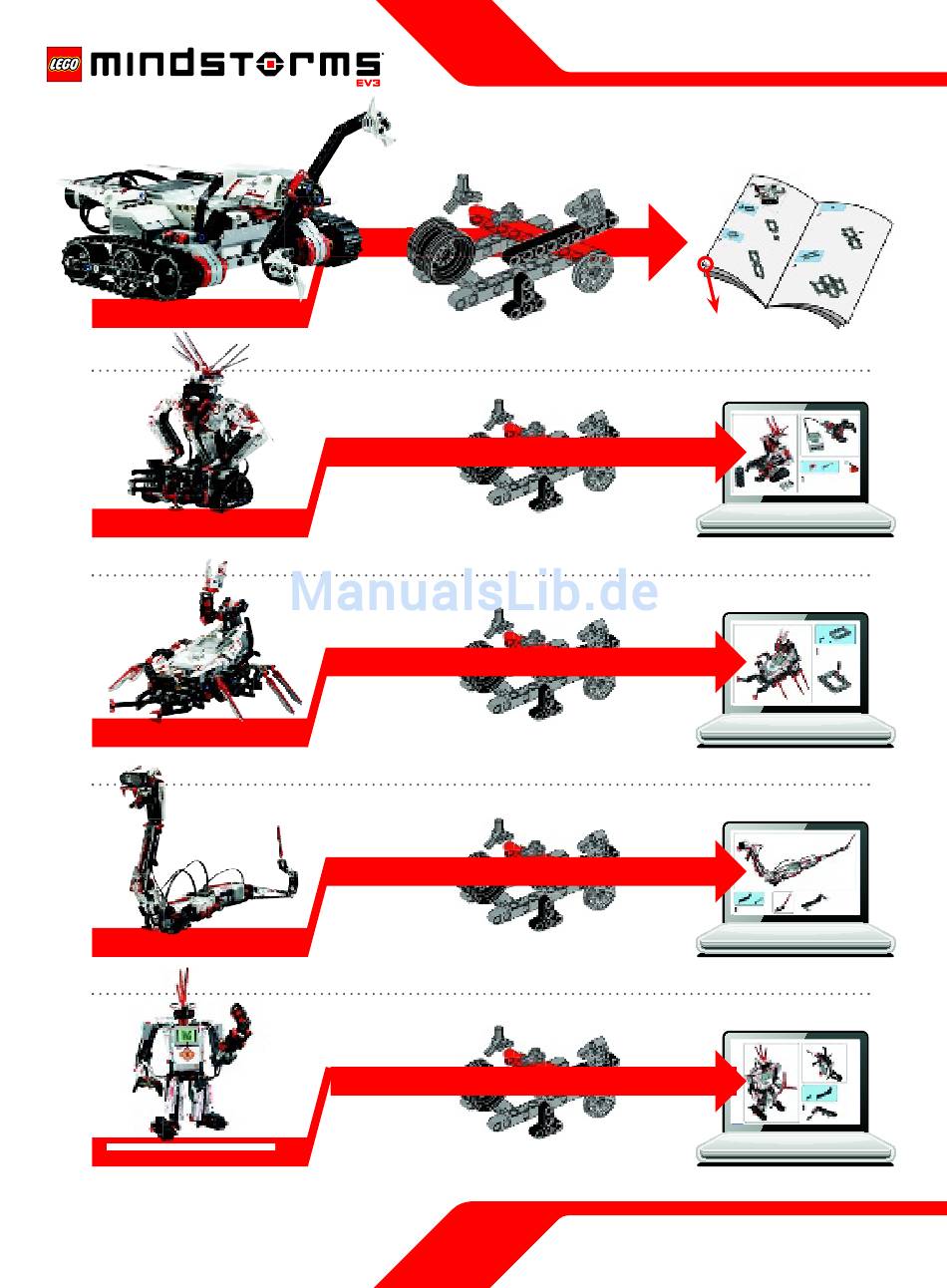 LEGO MINDSTORMS EV3

ManualsLib.de