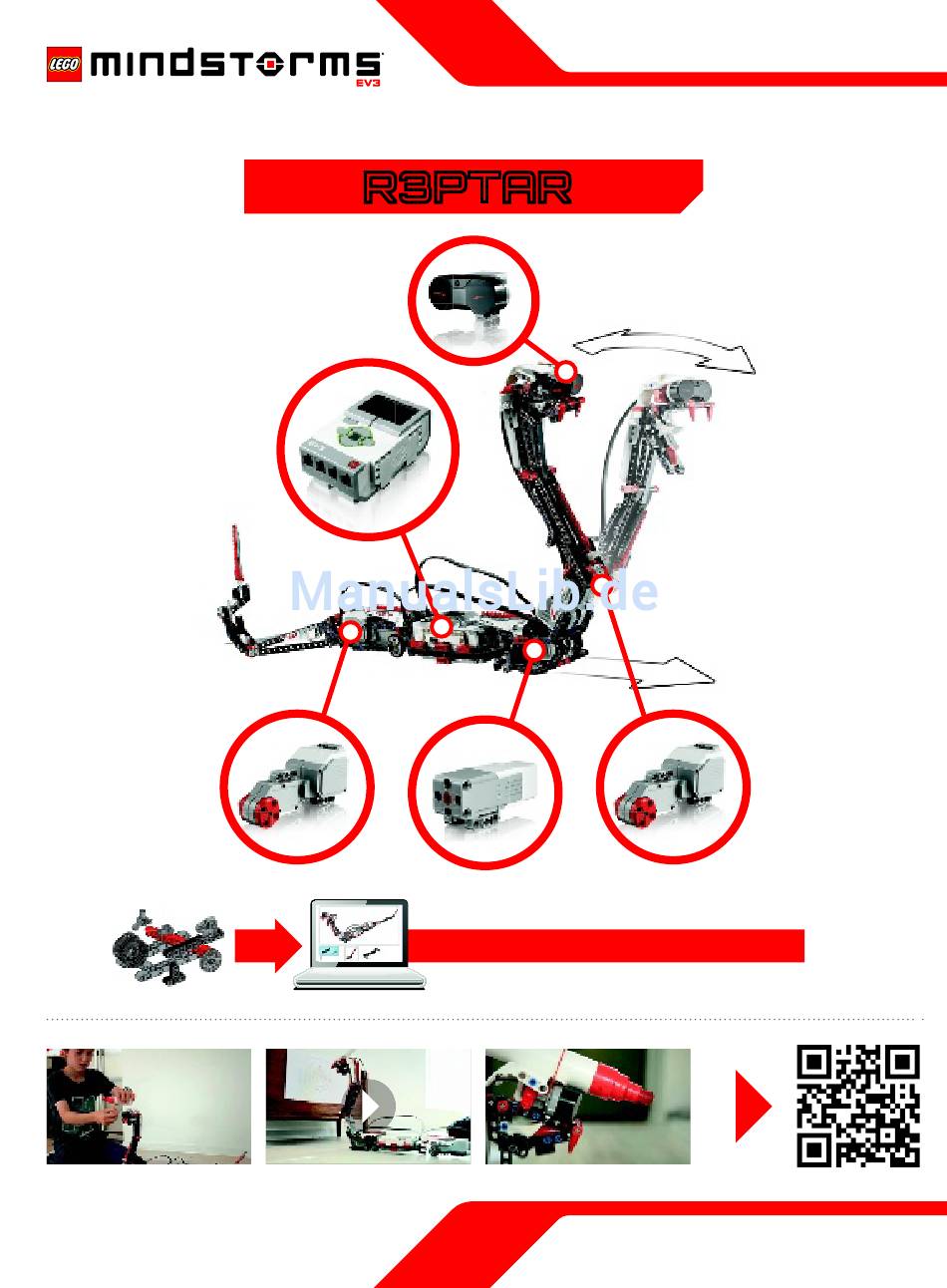 LEGO MINDSTORMS EV3

R3PTAR

ManualsLib.de