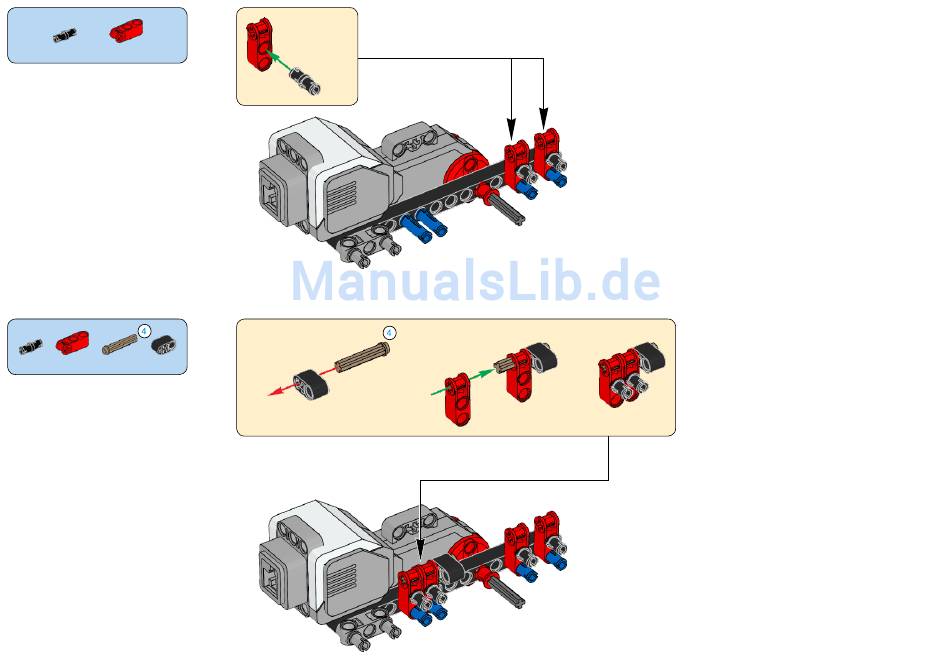 ManualsLib.de

4

4