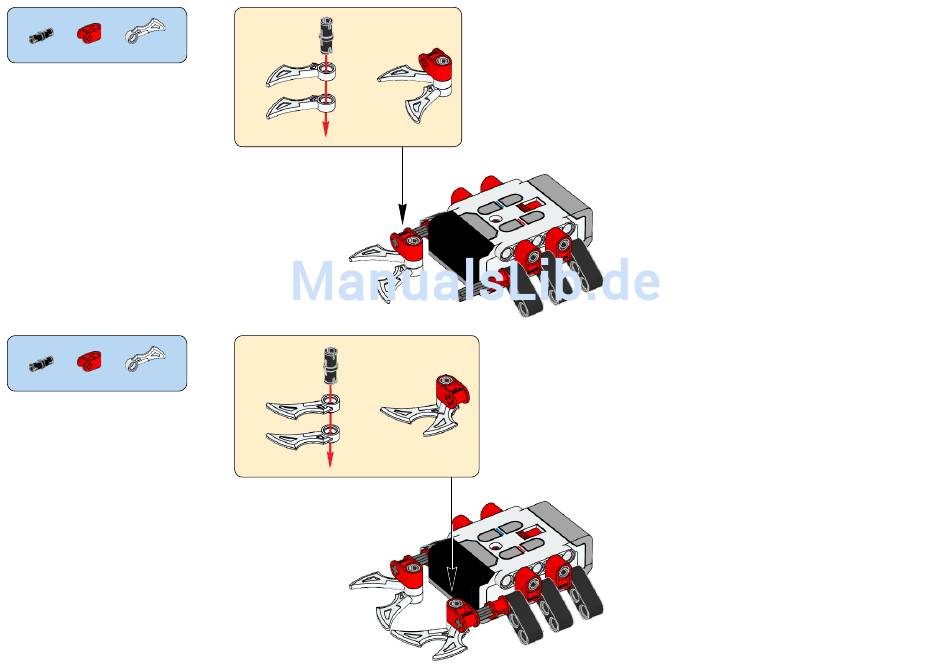 ManualsLib.de