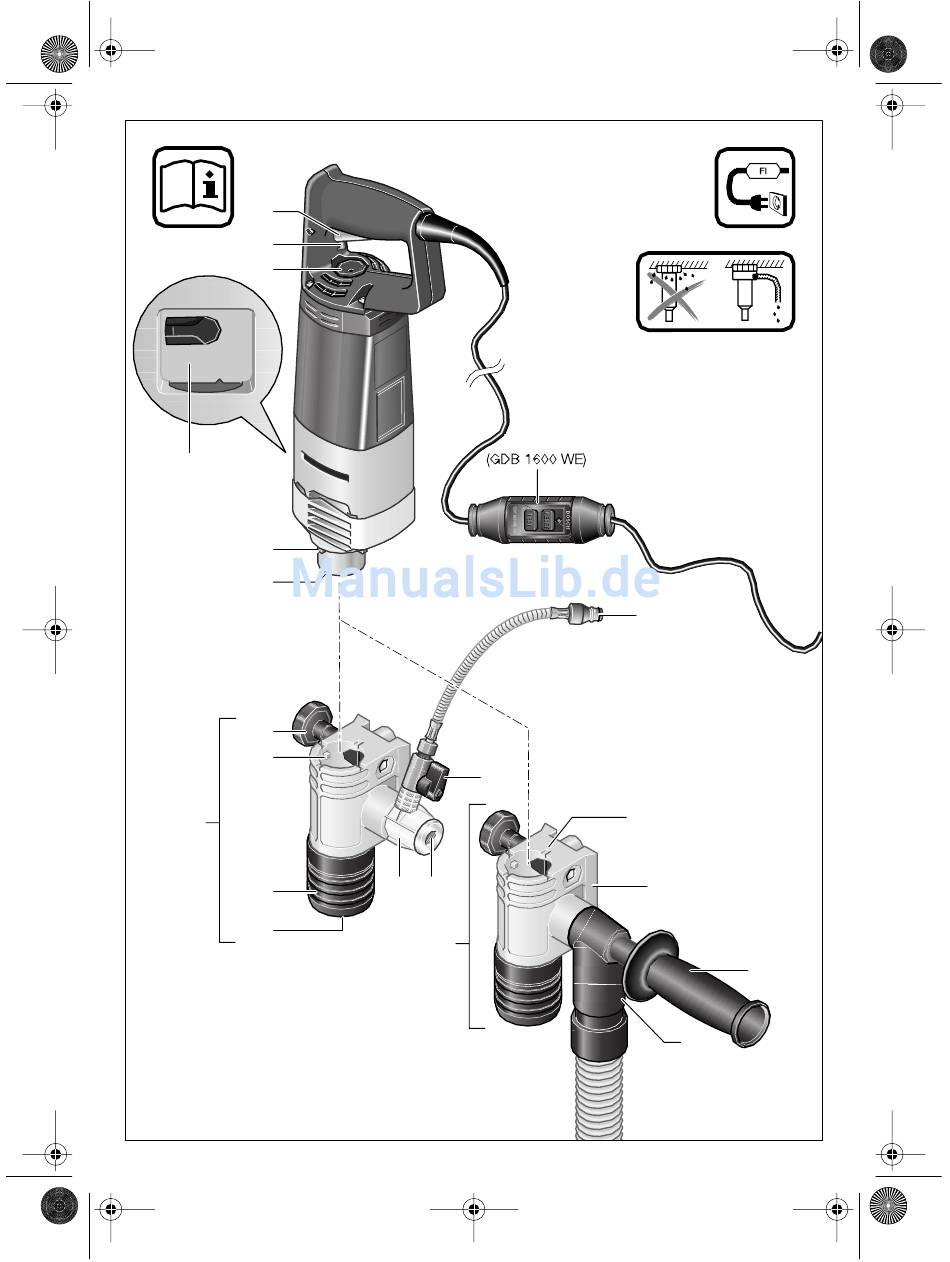 FI

(GDB 1600 WE)

ManualsLib.de