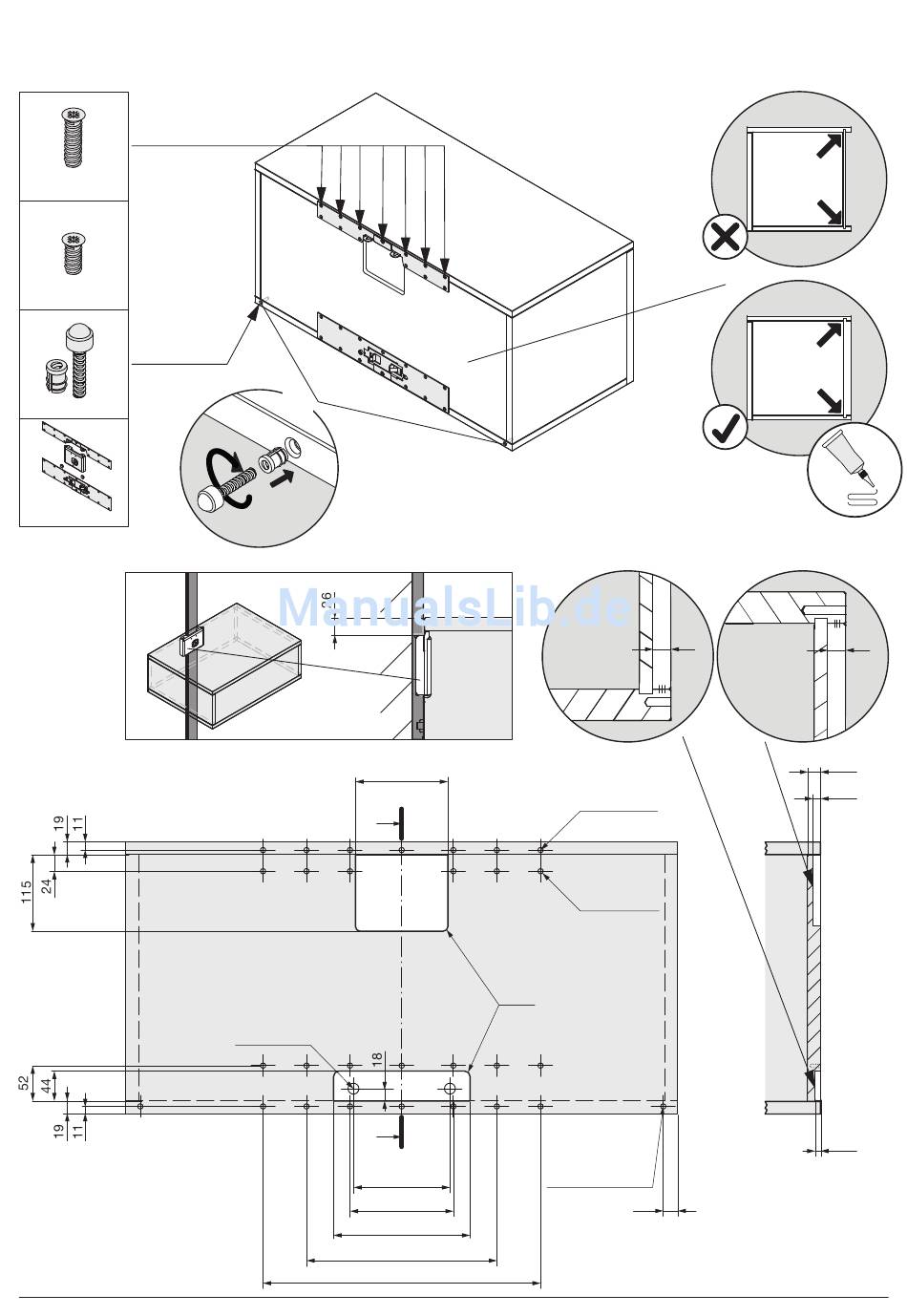 ManualsLib.de

26

19
11
24
115

18
52
44
19
11