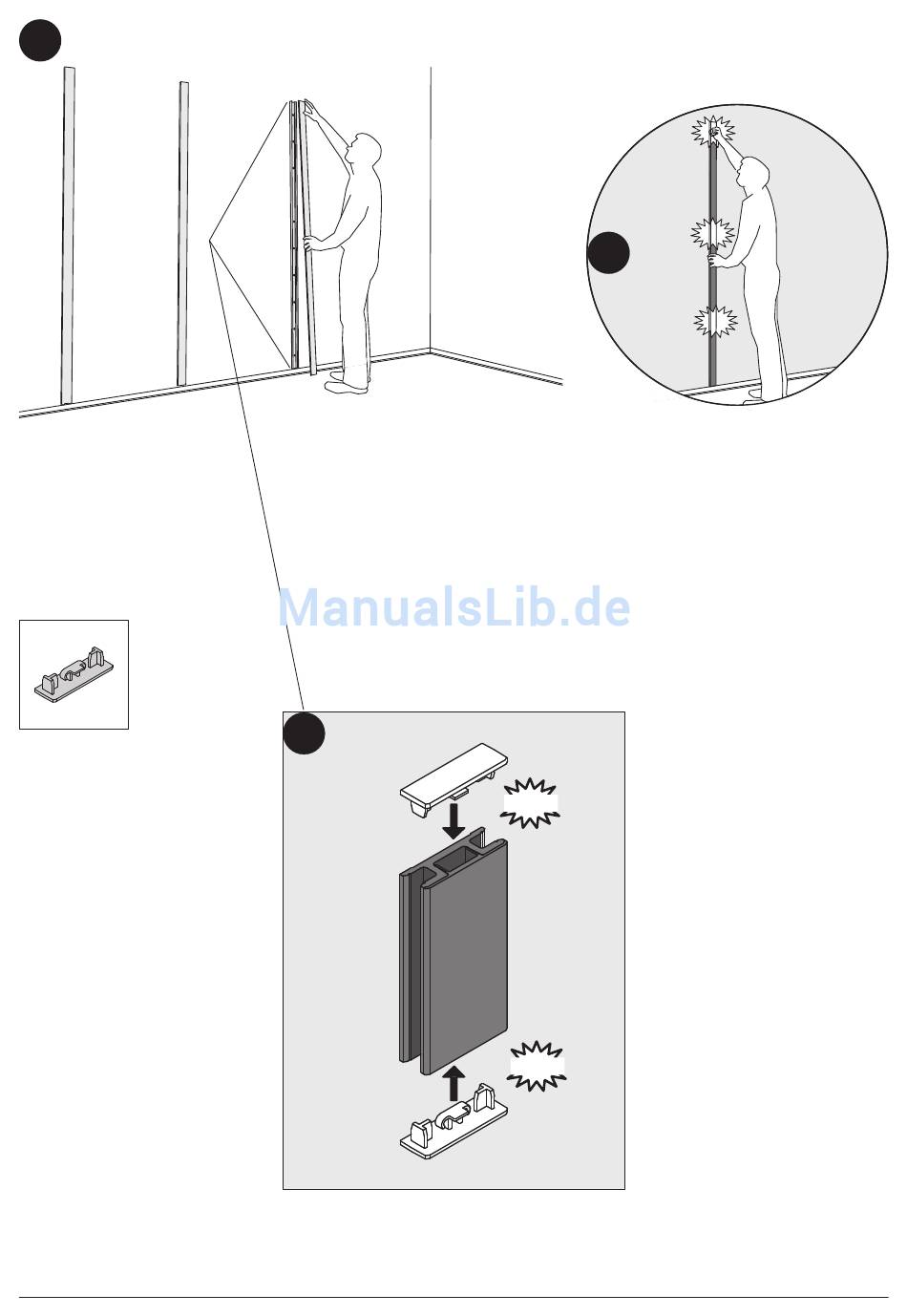 ManualsLib.de