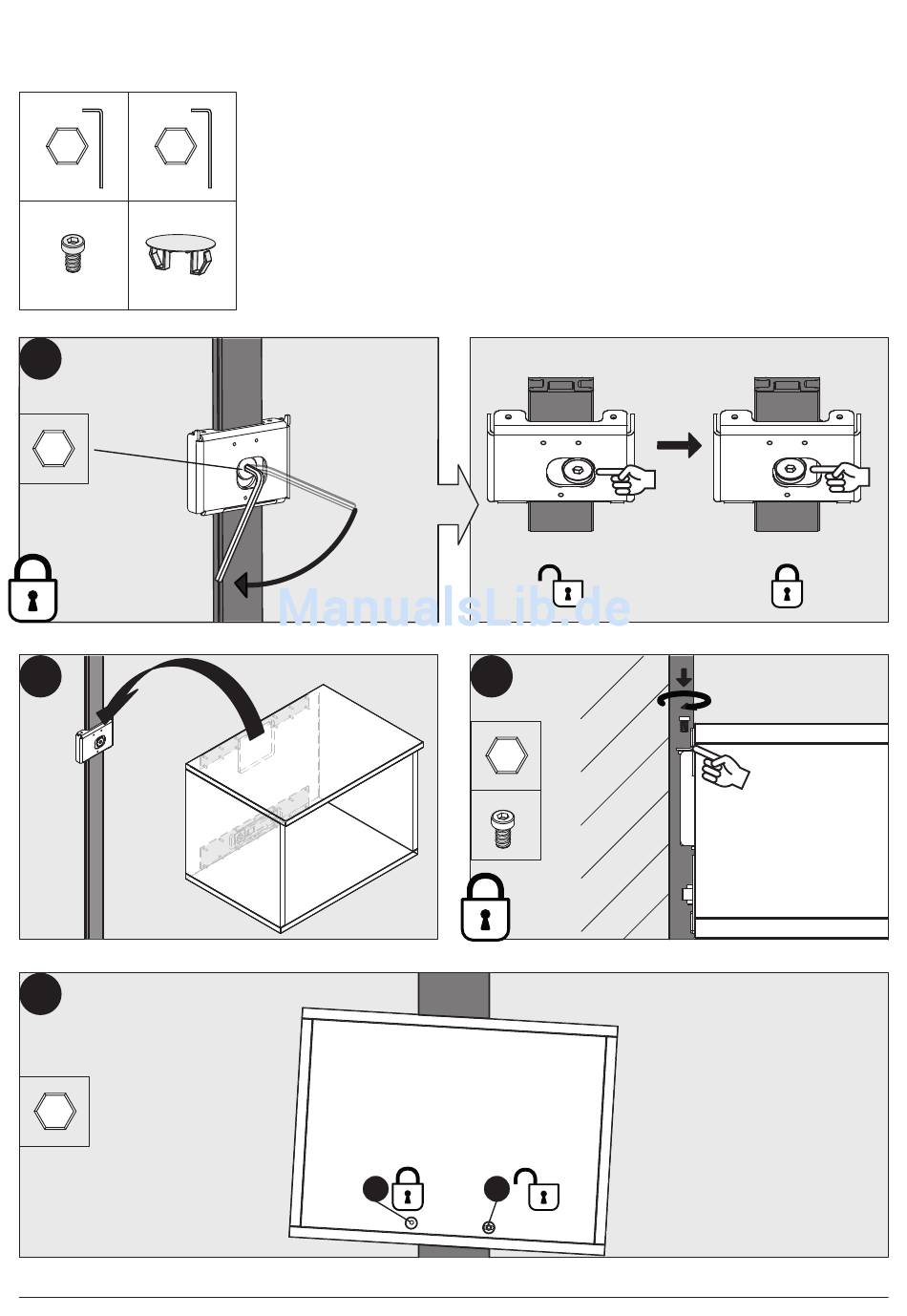 ManualsLib.de