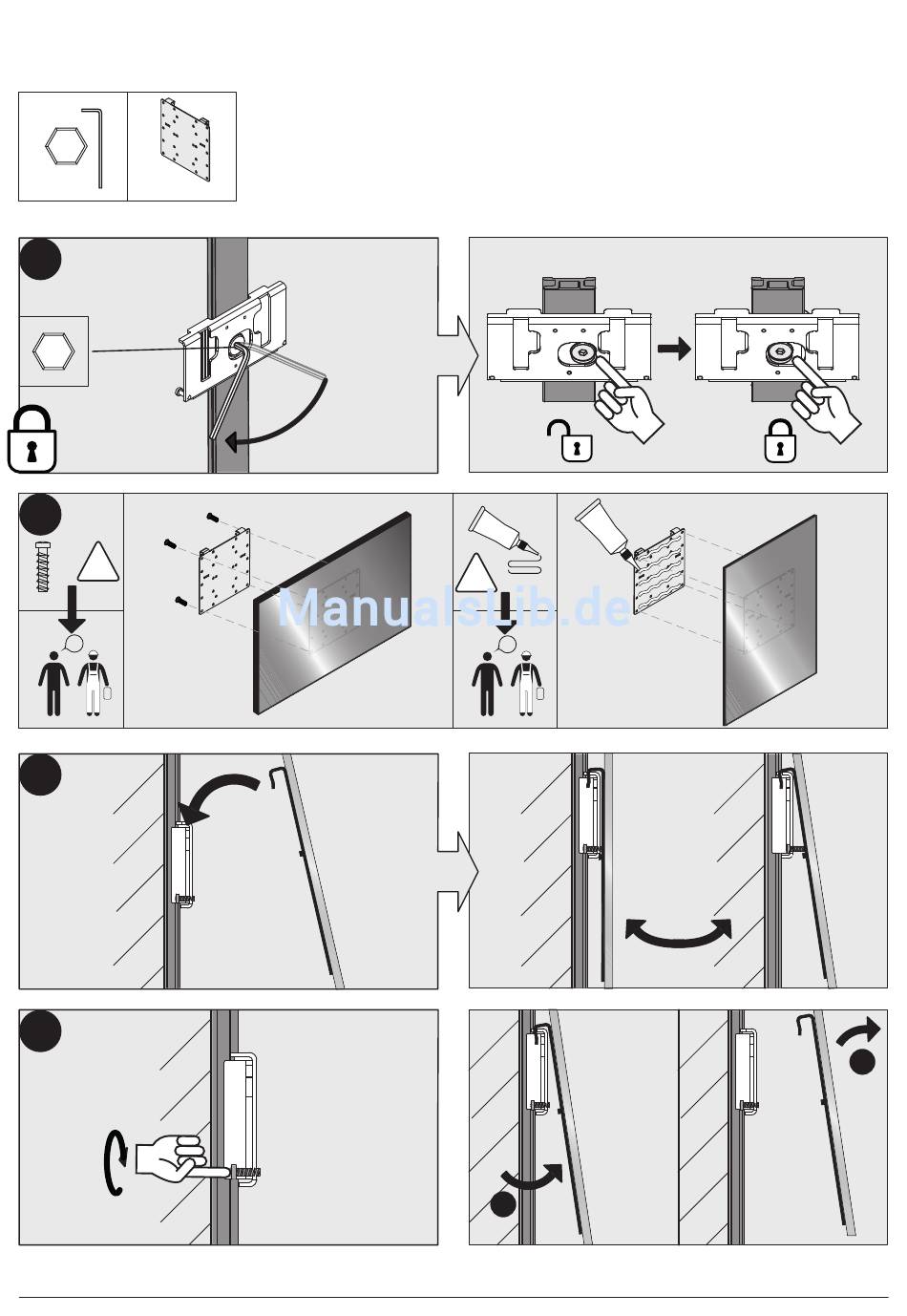 ManualsLib.de