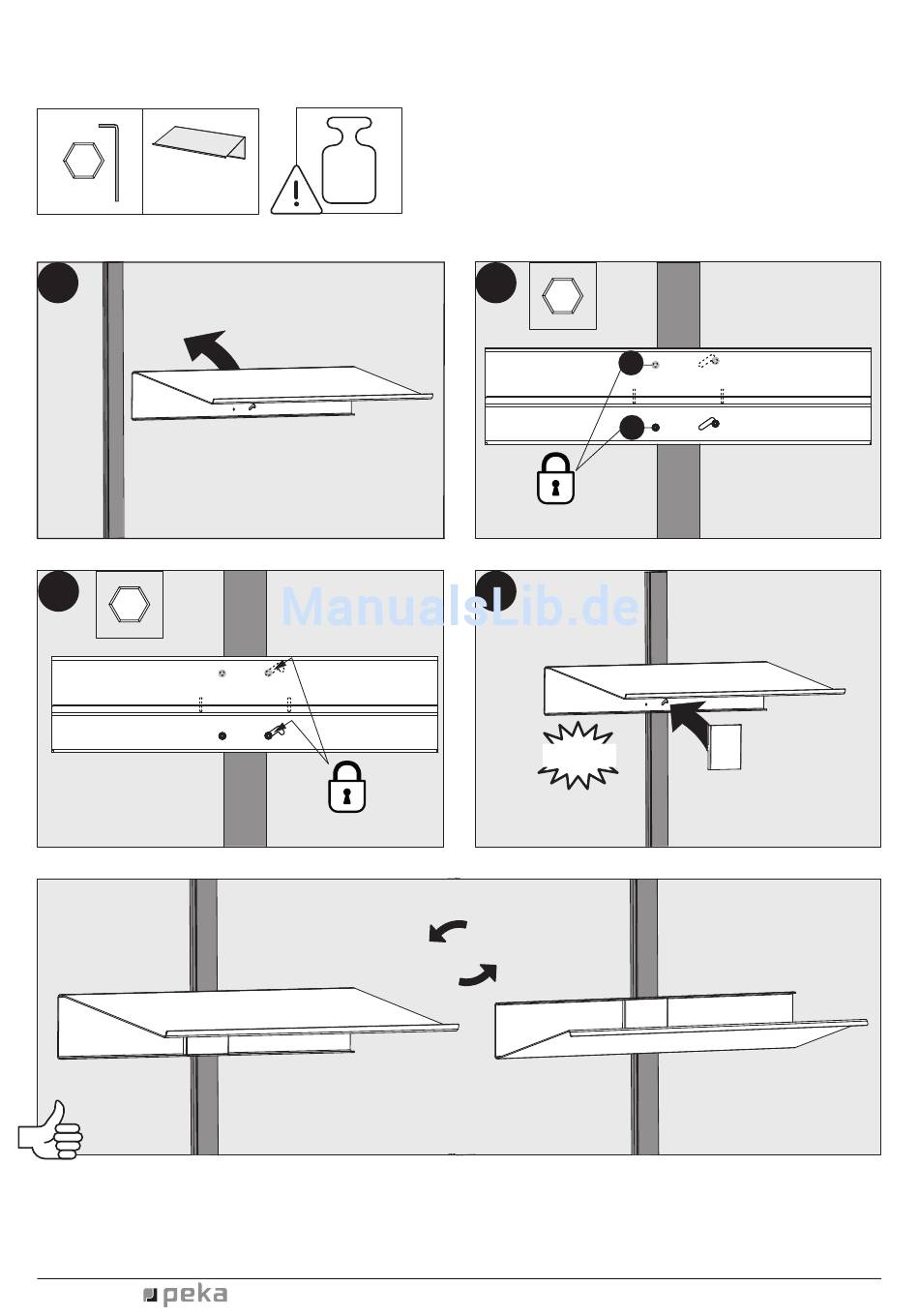 ManualsLib.de

peka