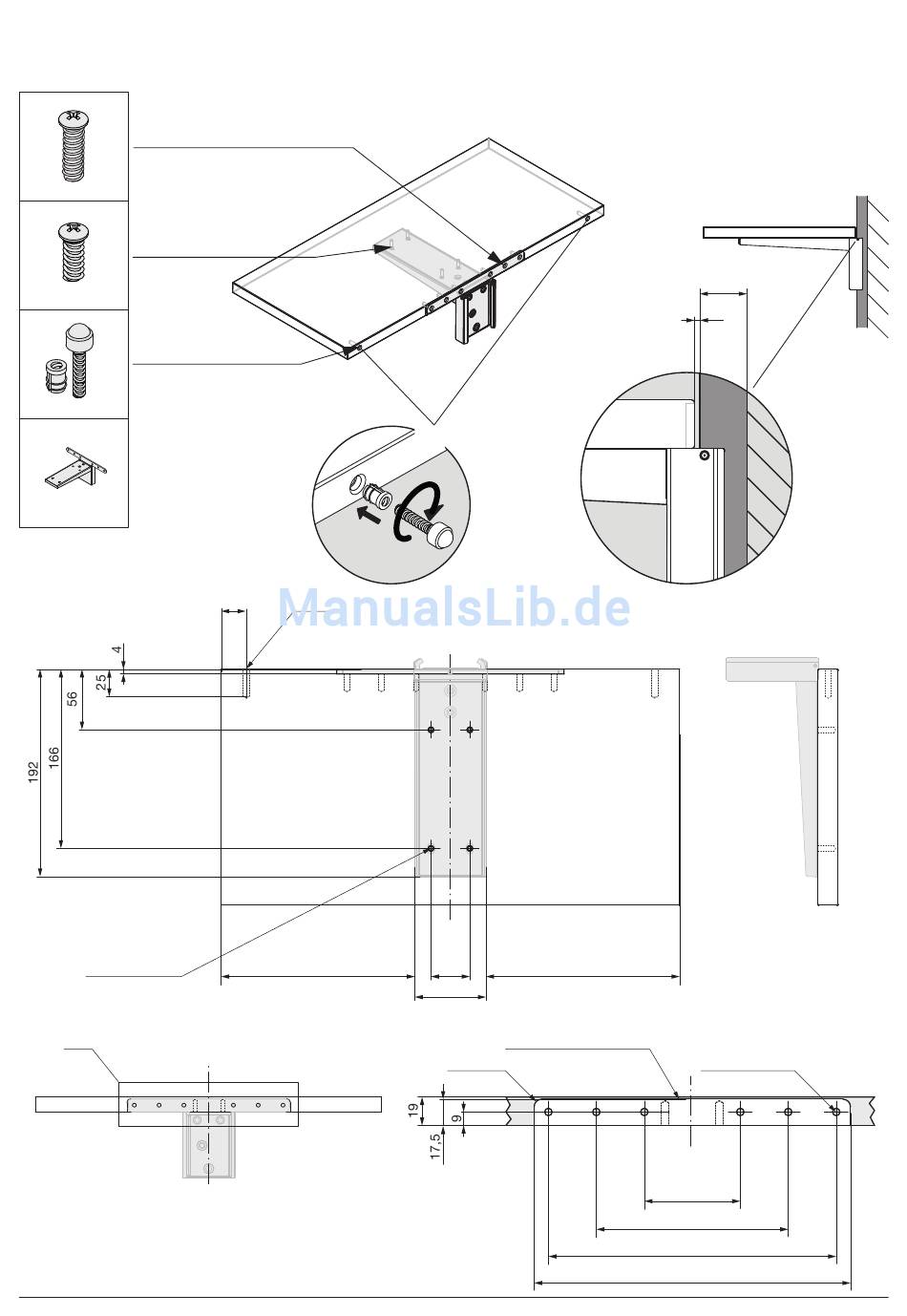 ManualsLib.de

4
25
56
166
192

19
9
17,5