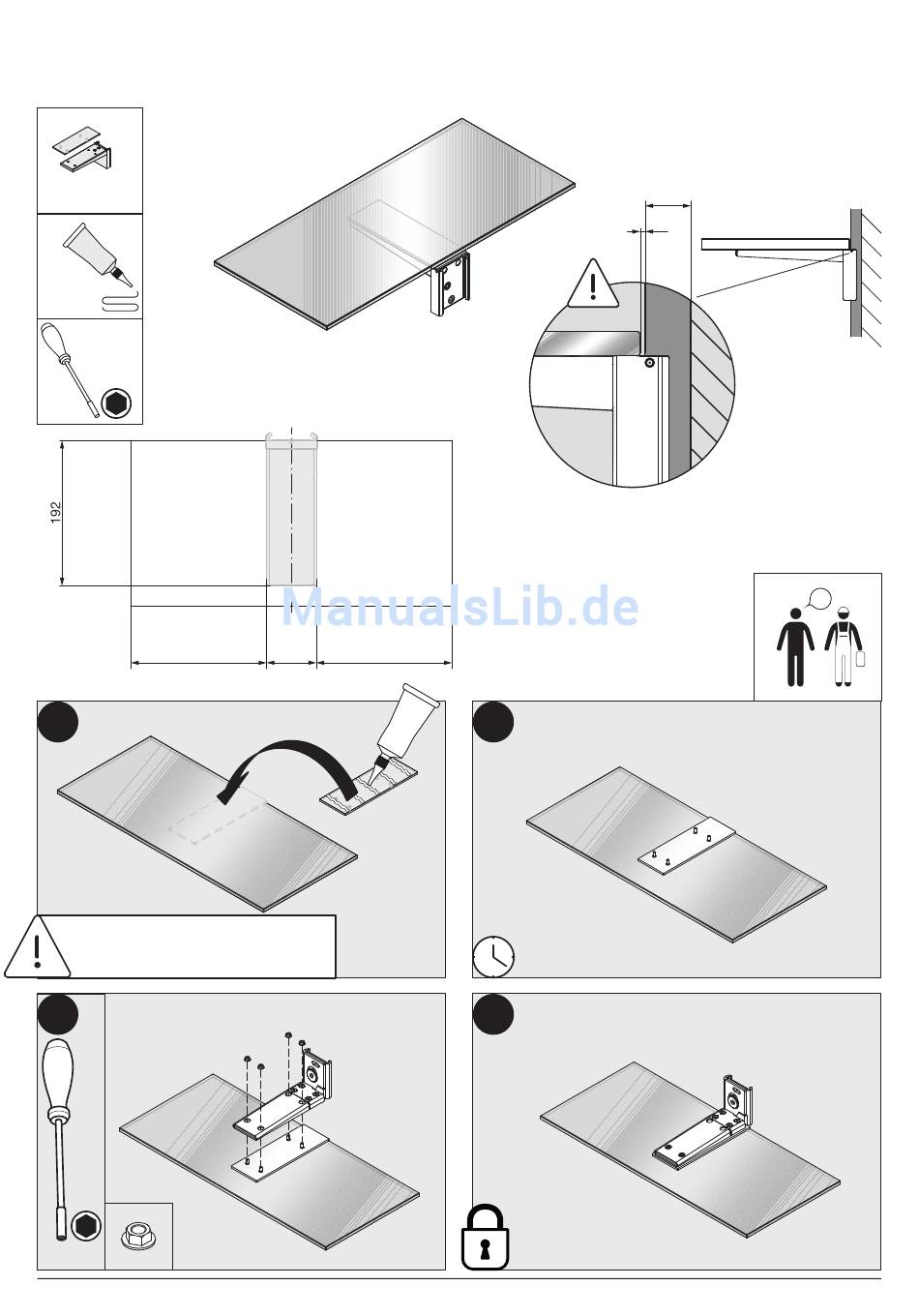 192

ManualsLib.de