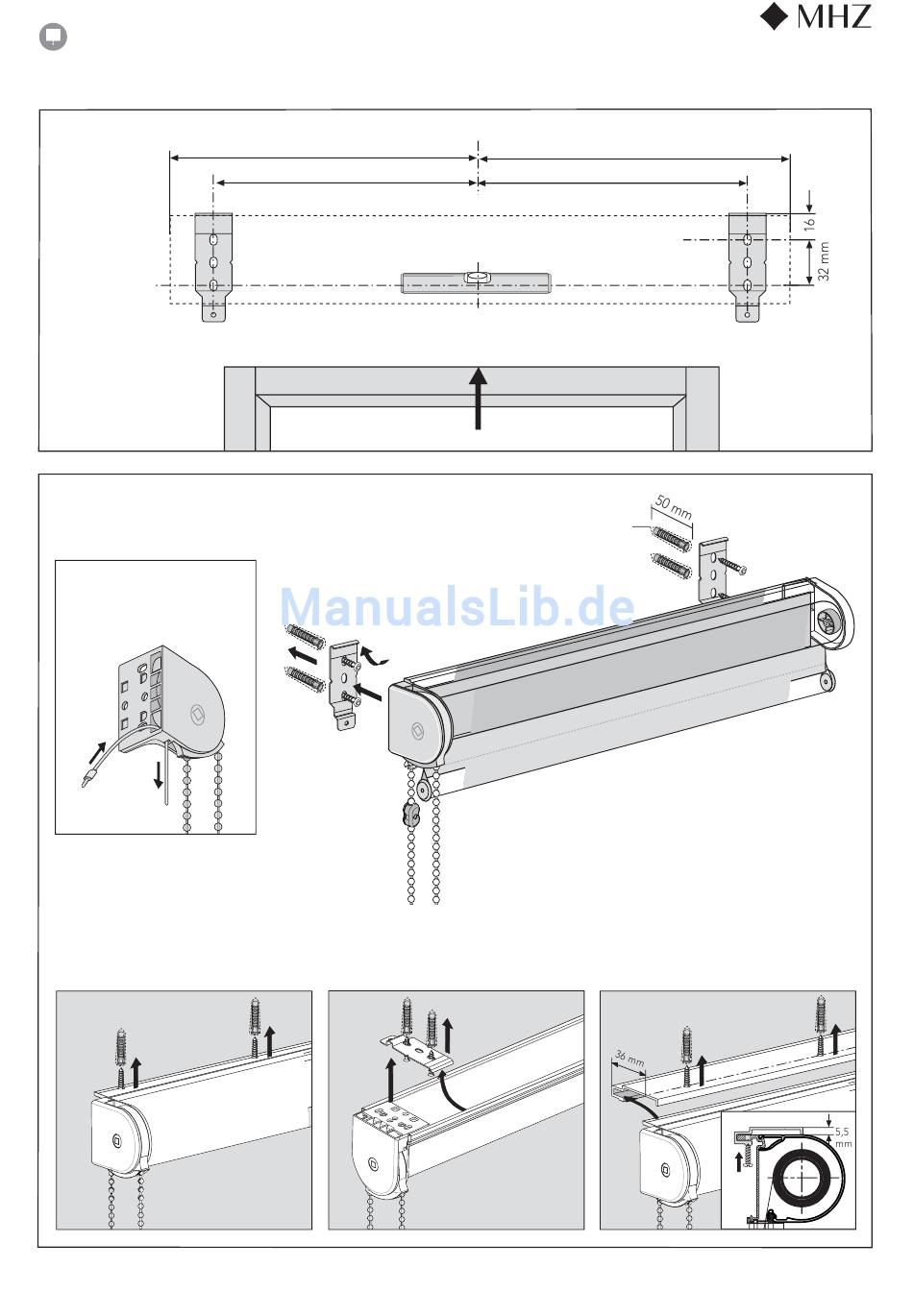 MHZ

16

32 mm

50 mm

ManualsLib.de

36 mm

5,5 mm