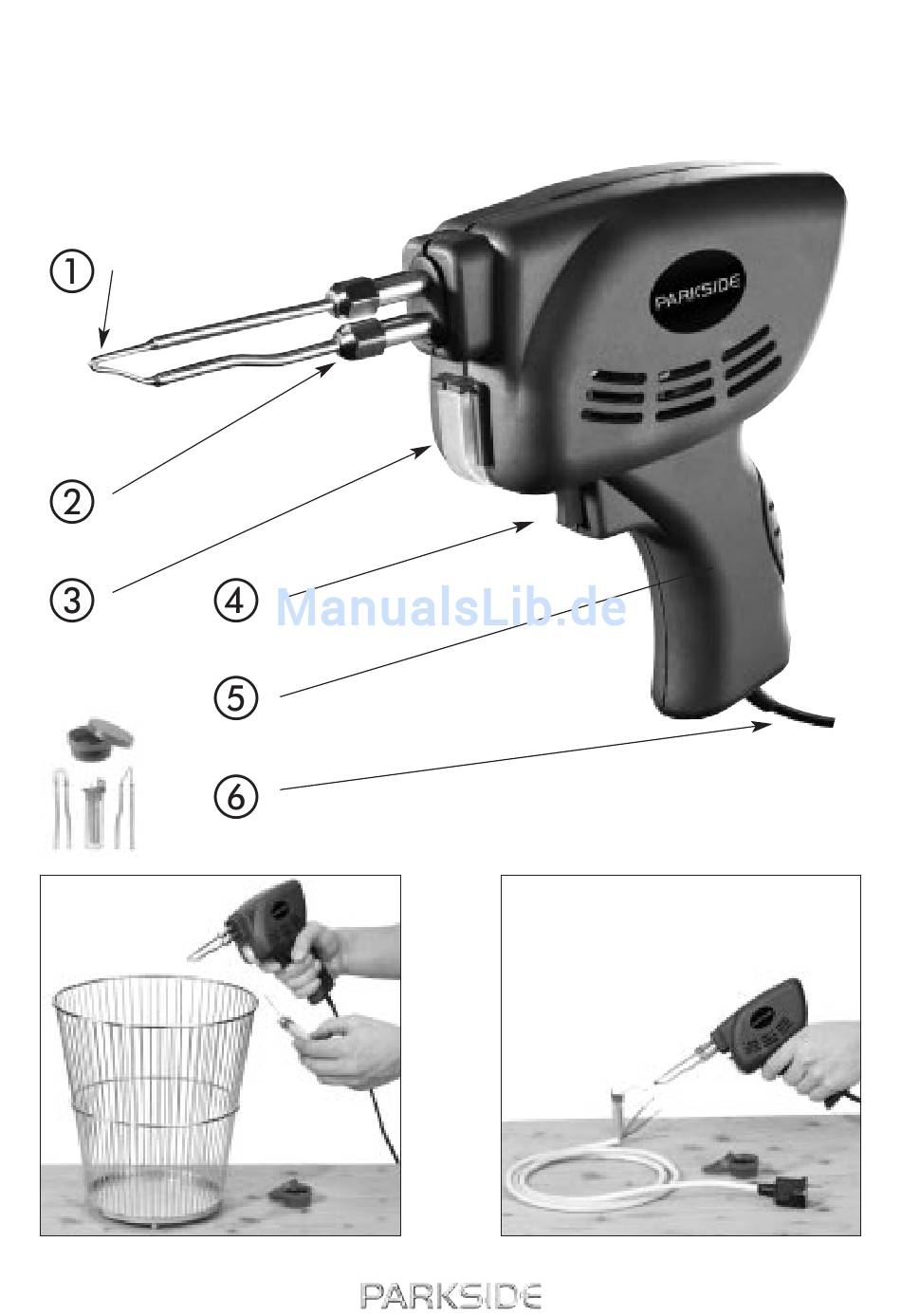 ①

PARKSIDE

②

③

④

ManualsLib.de

⑤

⑥

PARKSIDE