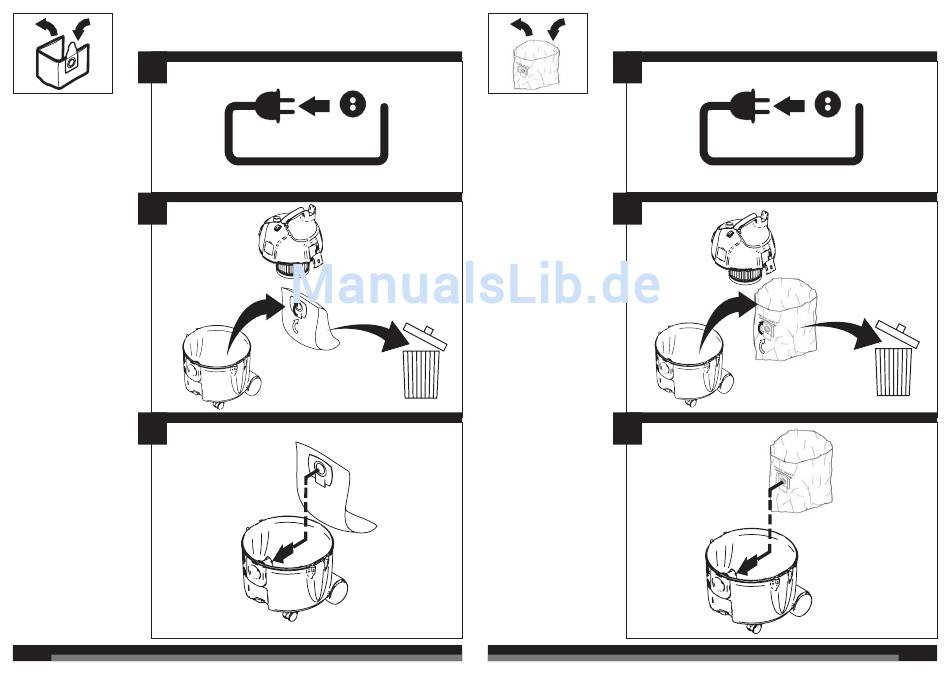 ManualsLib.de