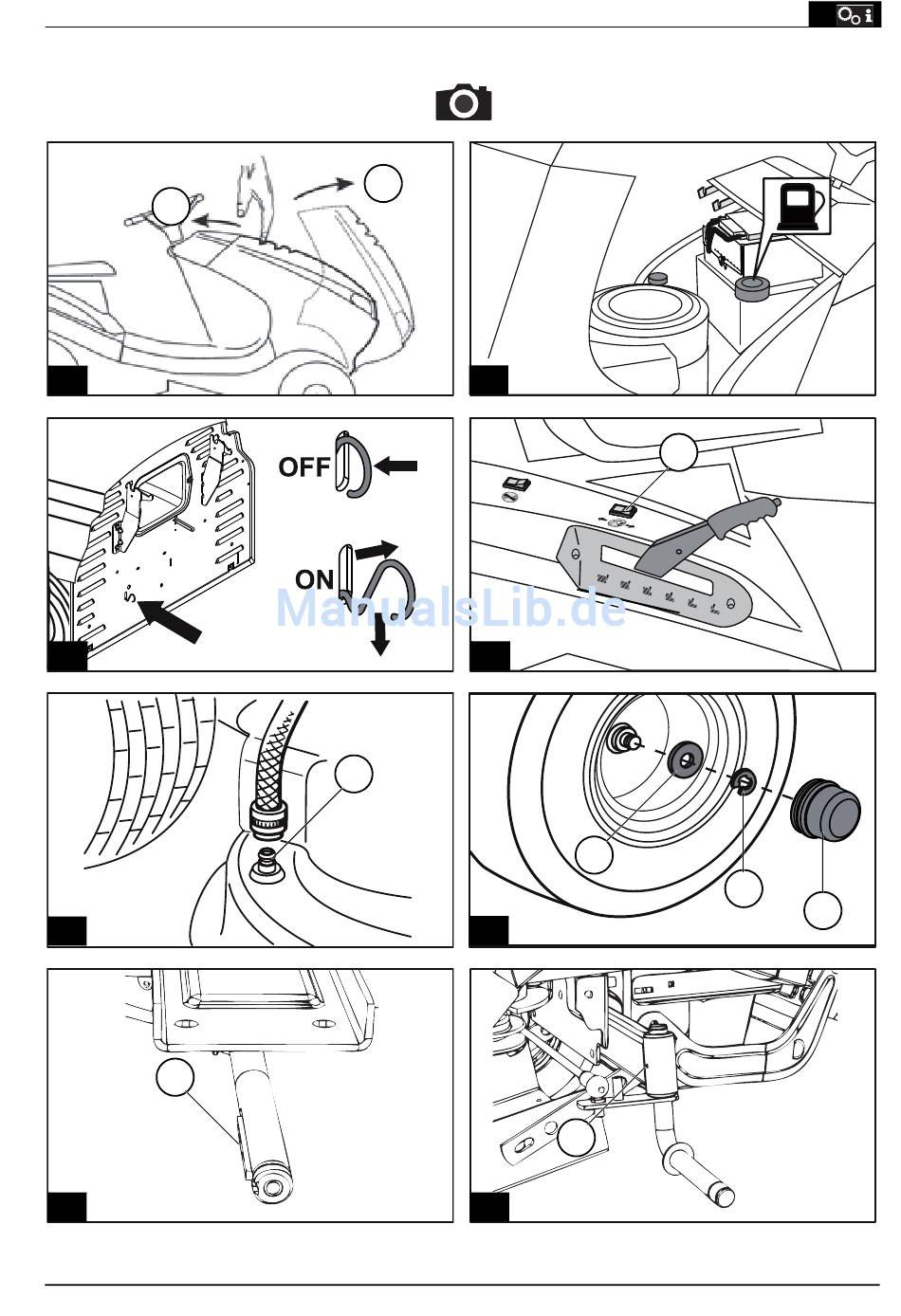 OFF

ON

ManualsLib.de