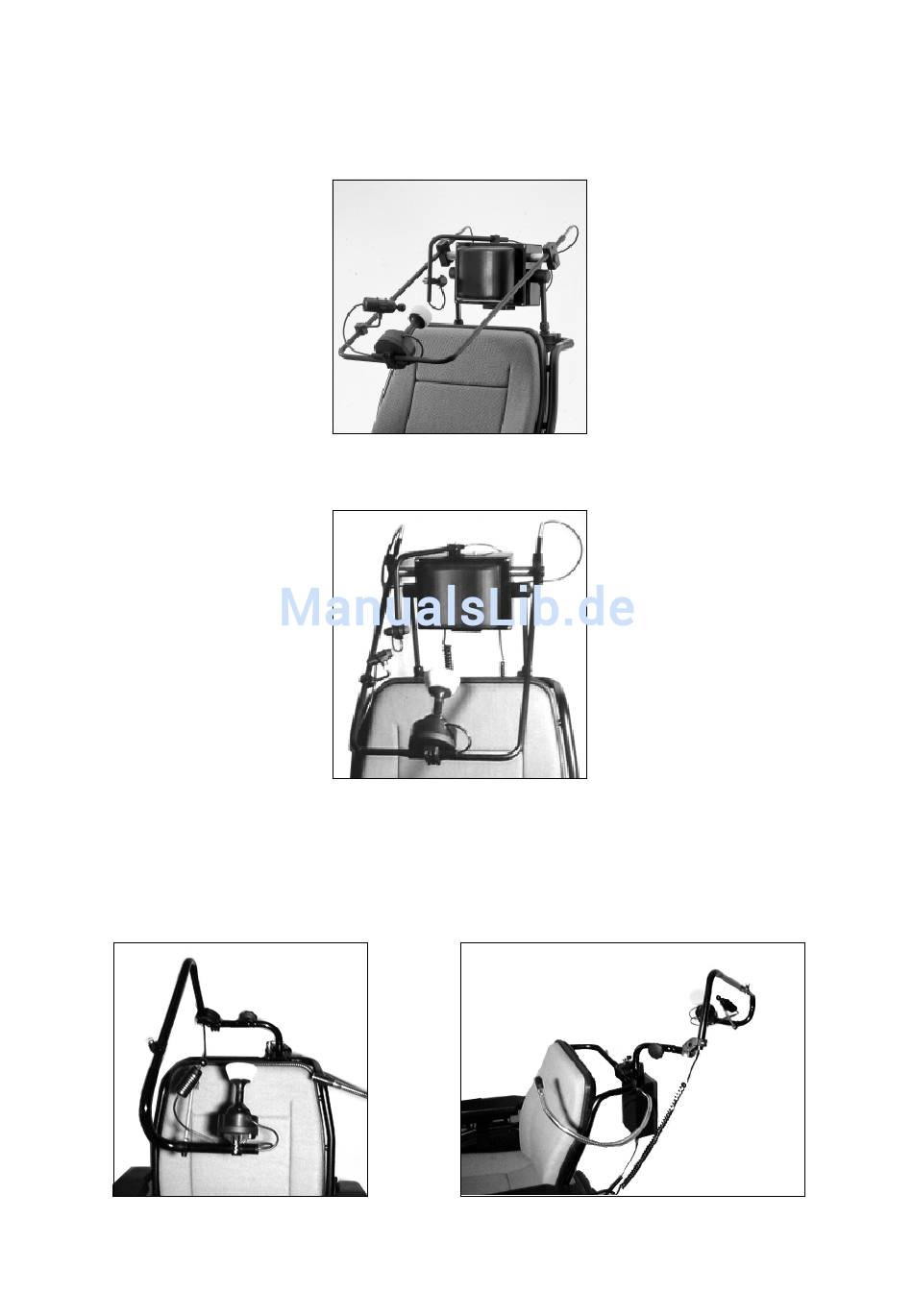 ManualsLib.de