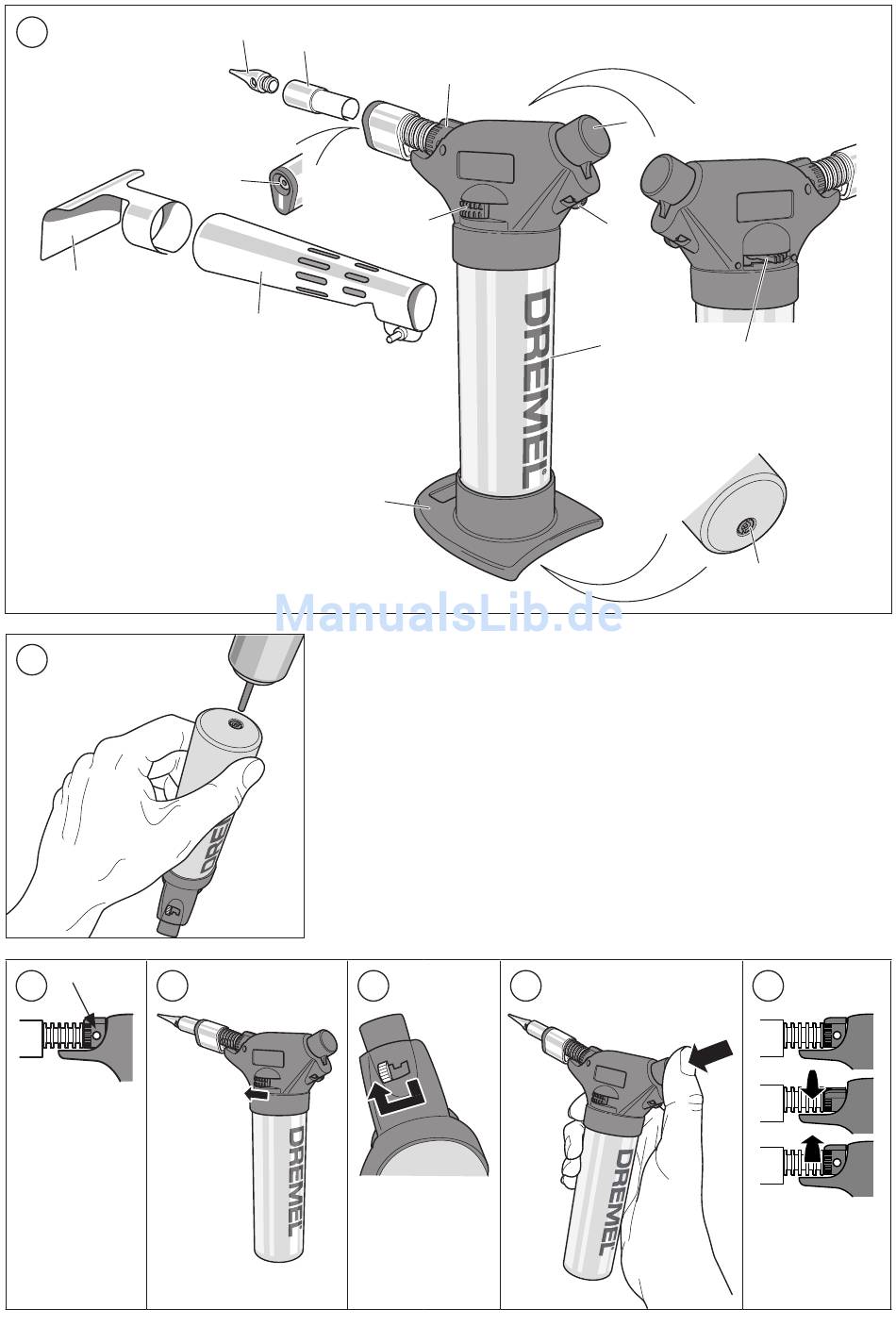 DREMEL

ManualsLib.de

DREMEL

DREMEL

DREMEL