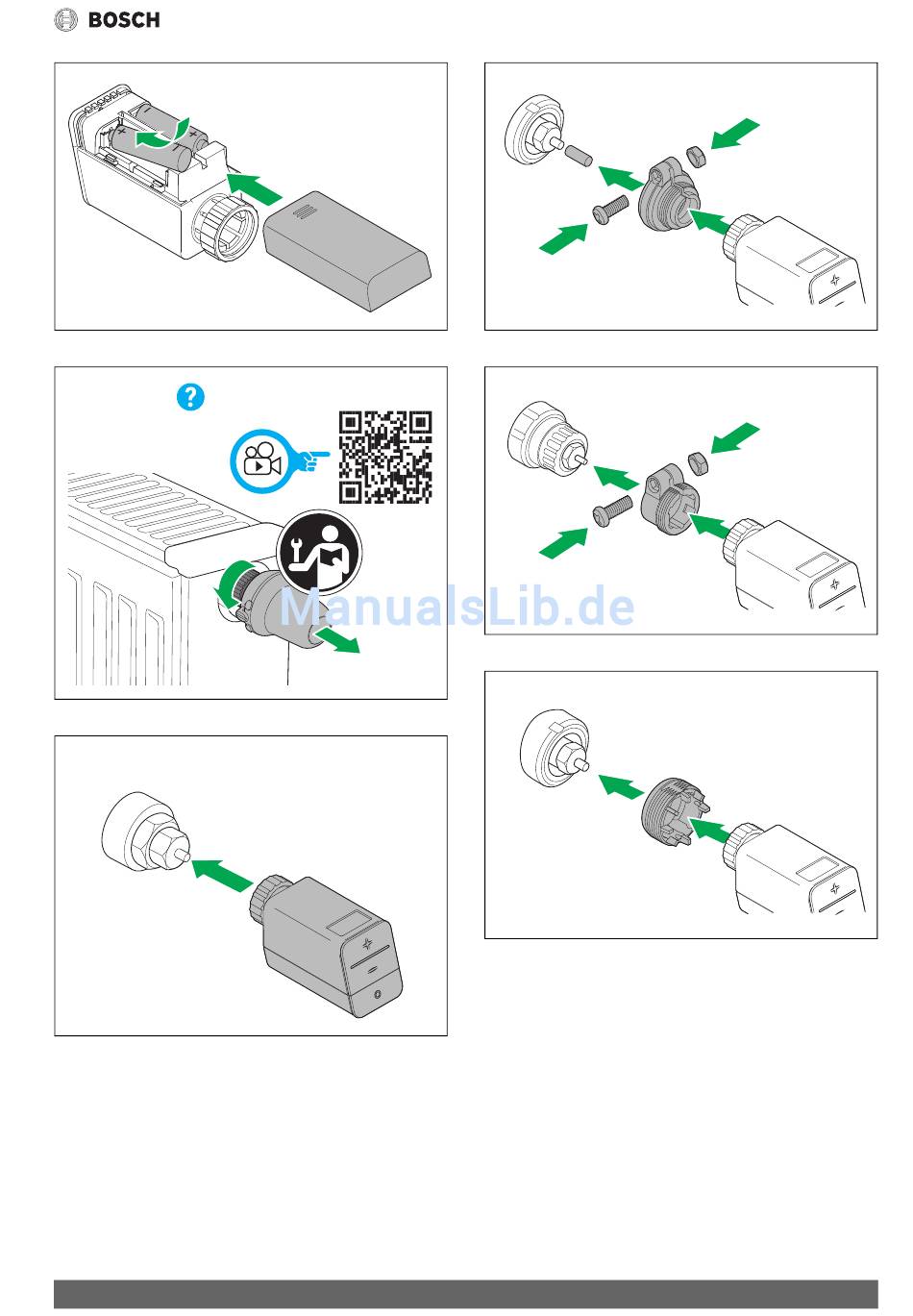 BOSCH

?

ManualsLib.de