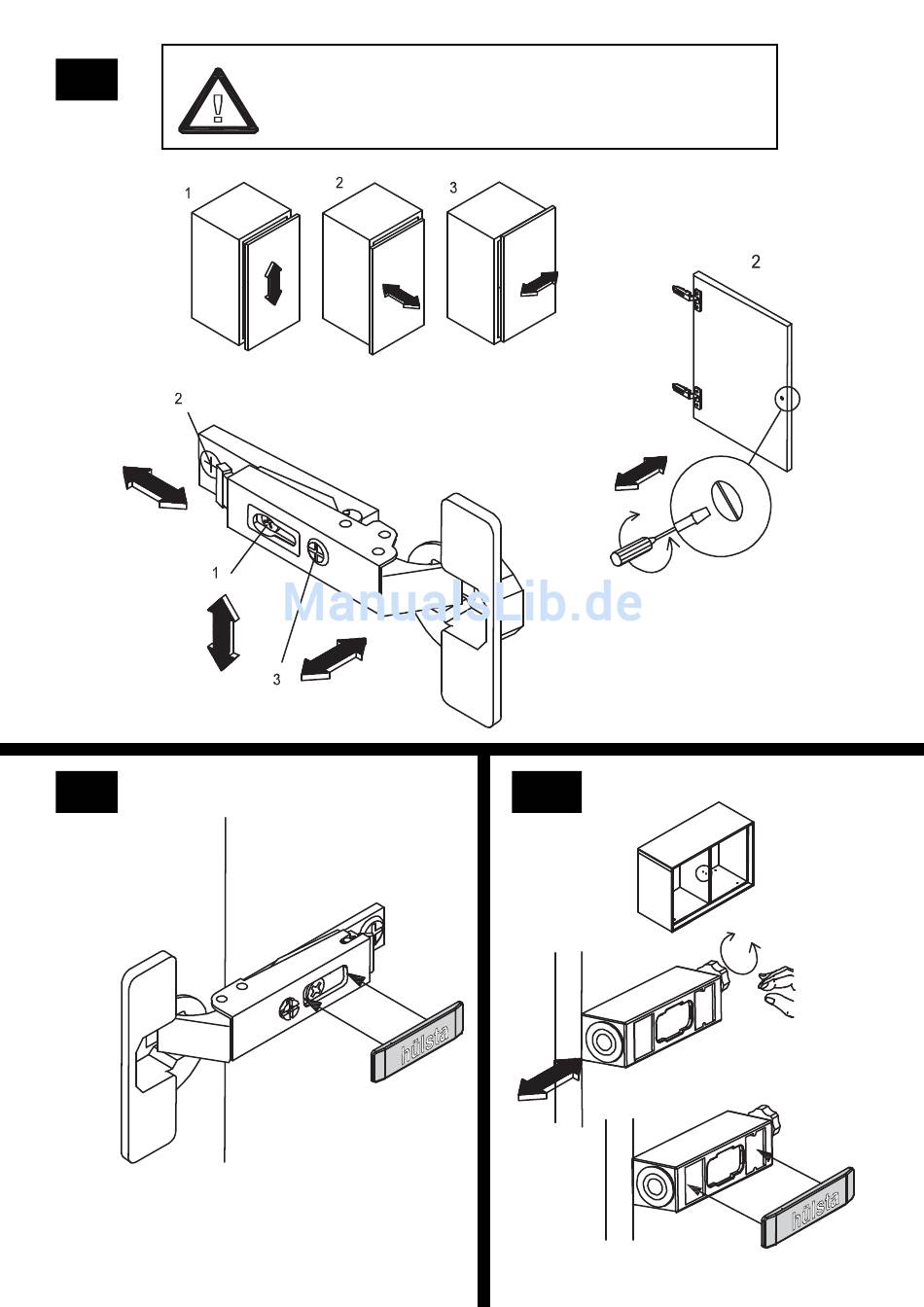 1

2

3

2

2

1

3

ManualsLib.de

hülsta

hülsta