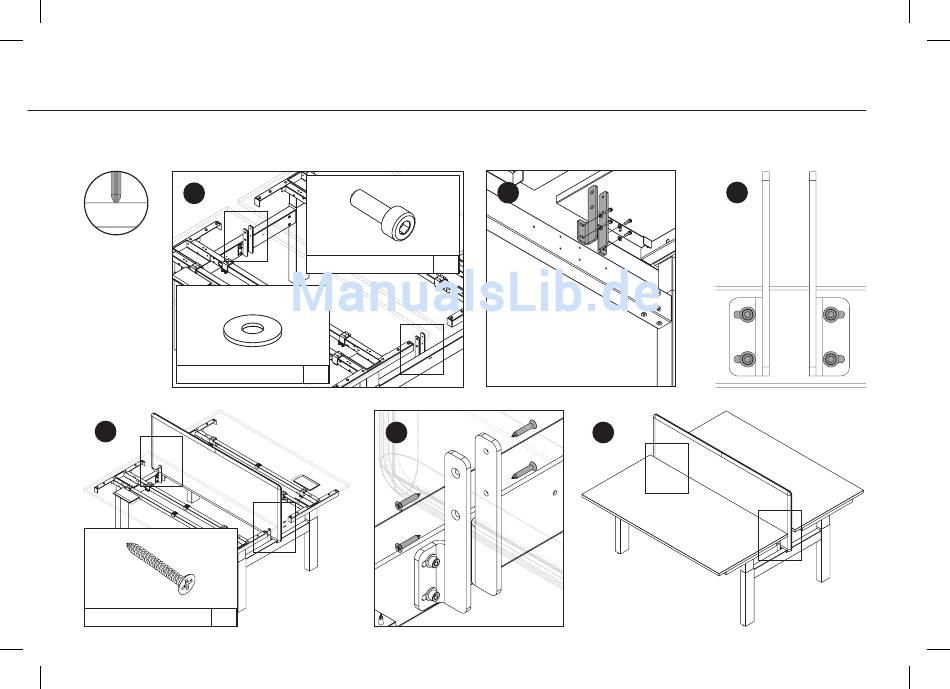 ManualsLib.de