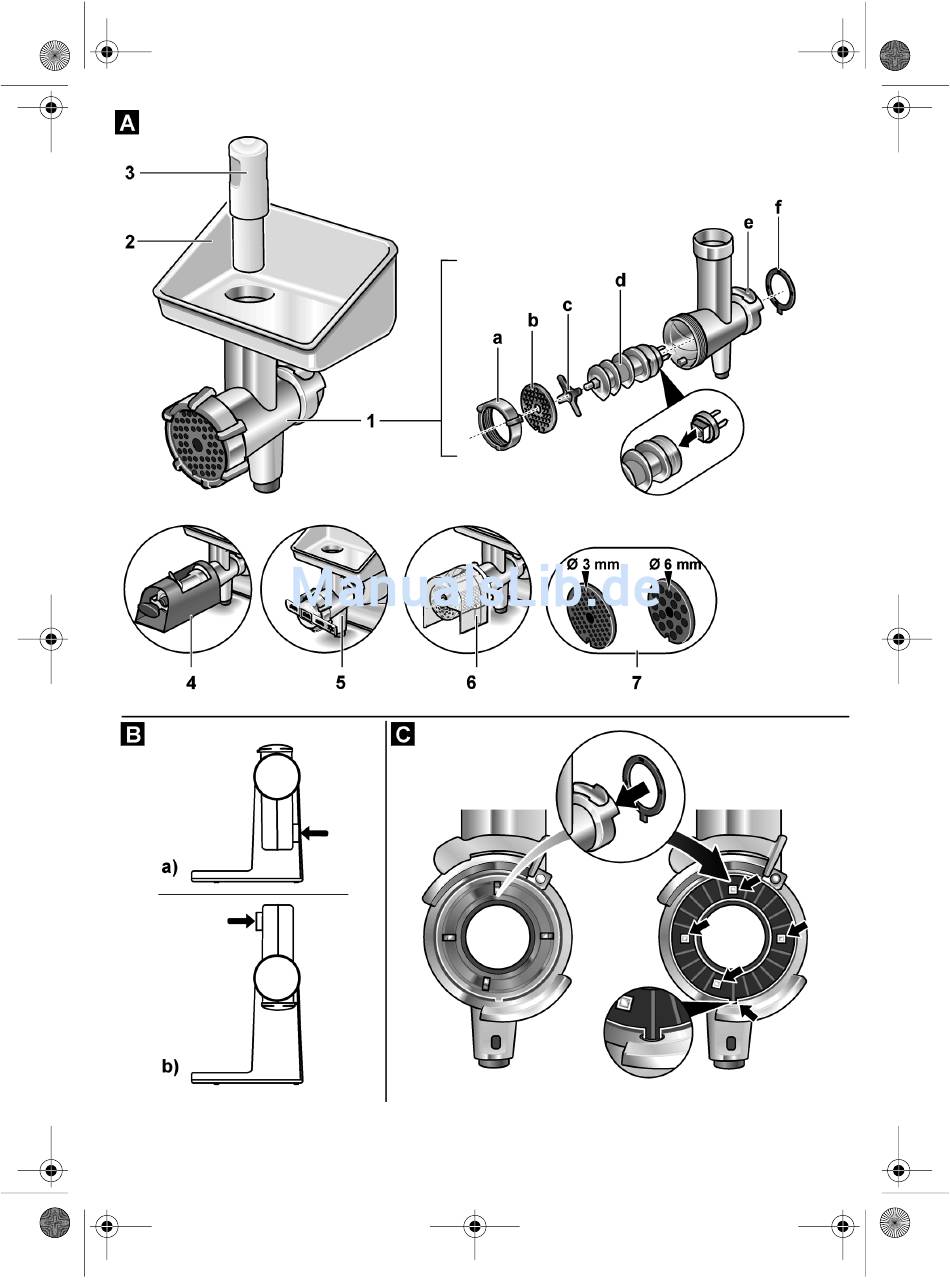 A

3

2

1

a

b

c

d

e

f

Ø 3 mm

Ø 6 mm

ManualsLib.de

4

5

6

7

B

a)

b)

C