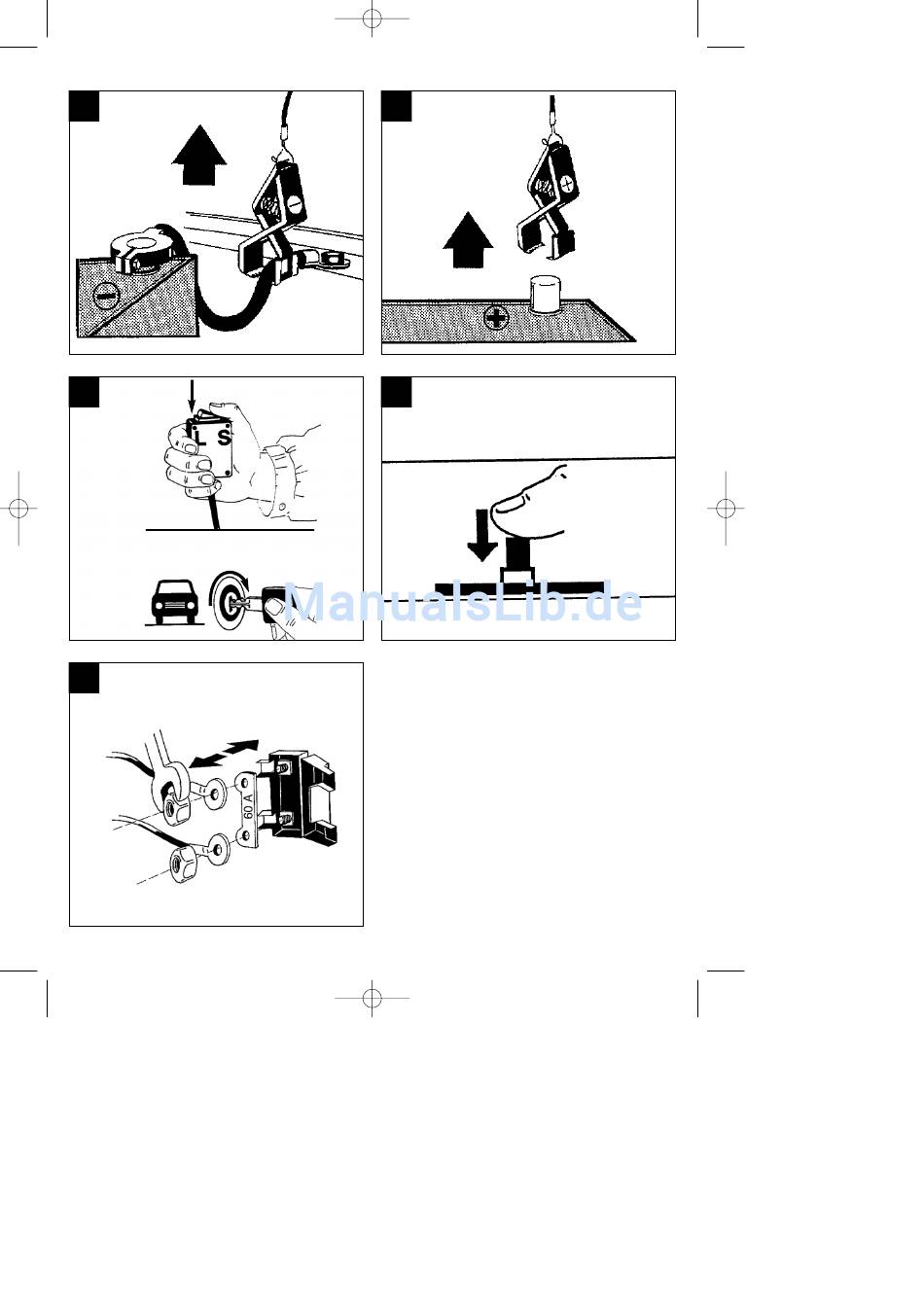 L S

ManualsLib.de

60 A