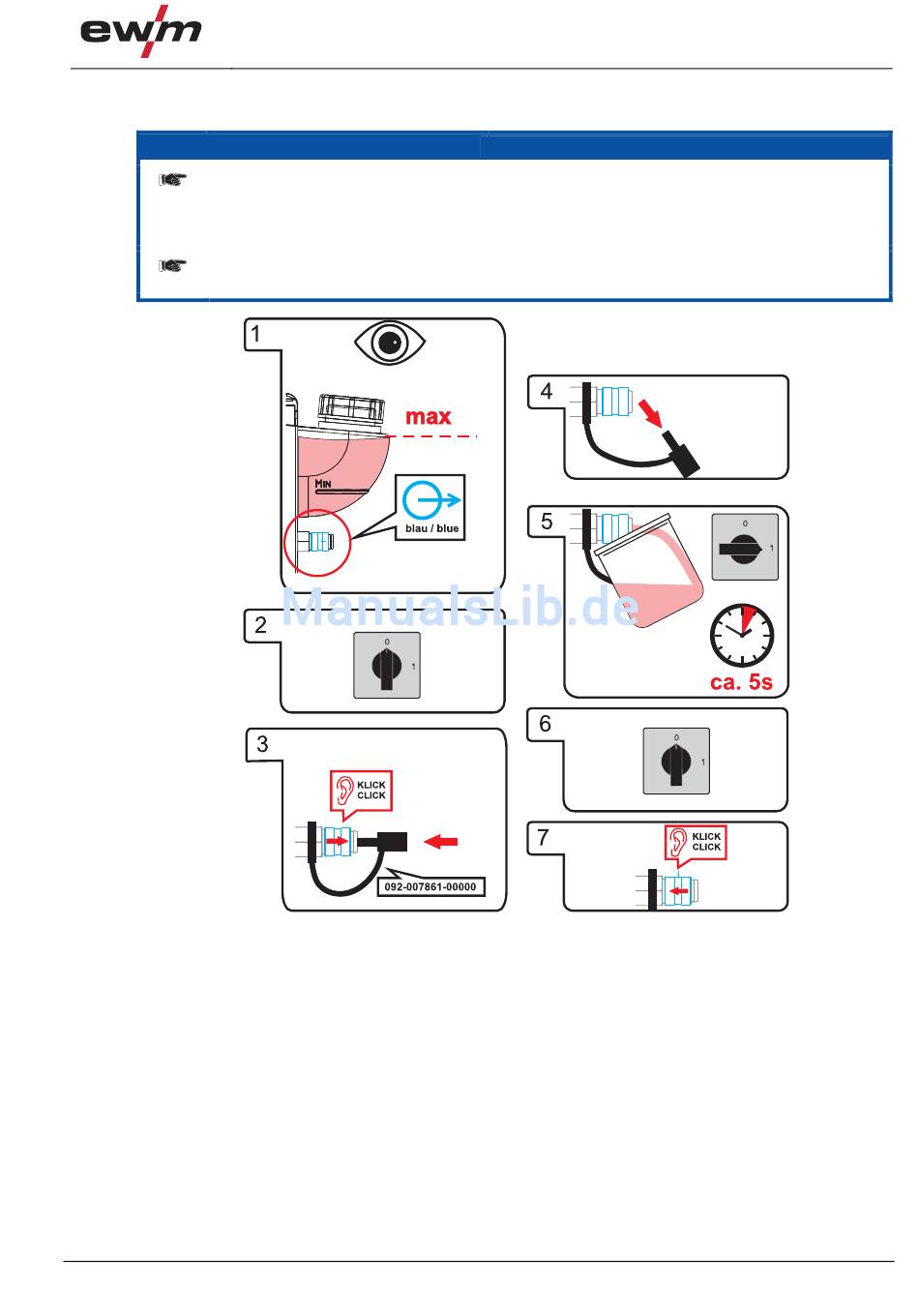 ewm

1

max

MIN

blau / blue

2

0

1

3

KLICK
CLICK

092-007861-00000

4

5

0

1

ca. 5s

6

0

1

7

KLICK
CLICK

ManualsLib.de