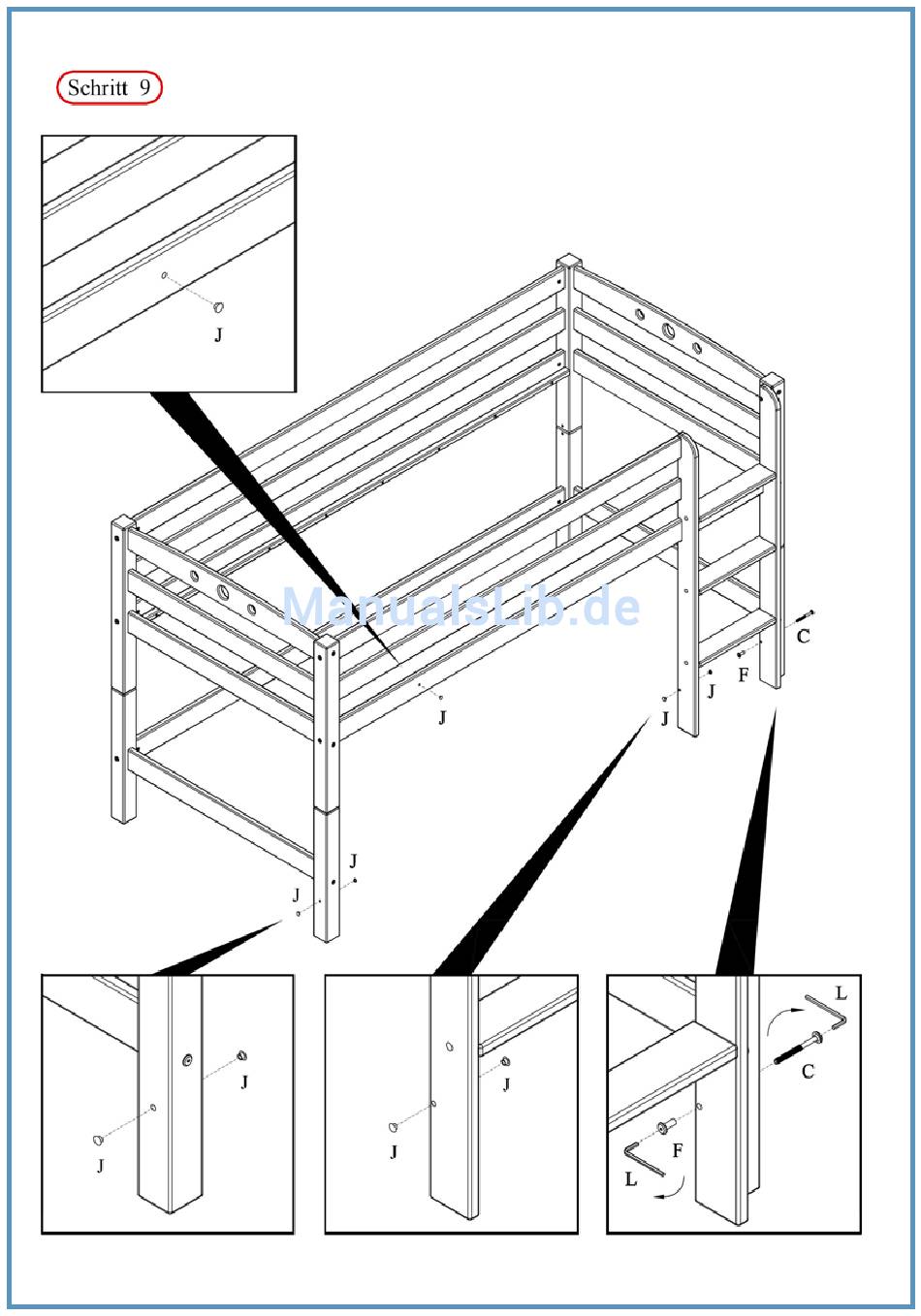 Schritt 9

J

ManualsLib.de

C
F
J
J
J
J
J

J
J

J
J

L
C
F
L