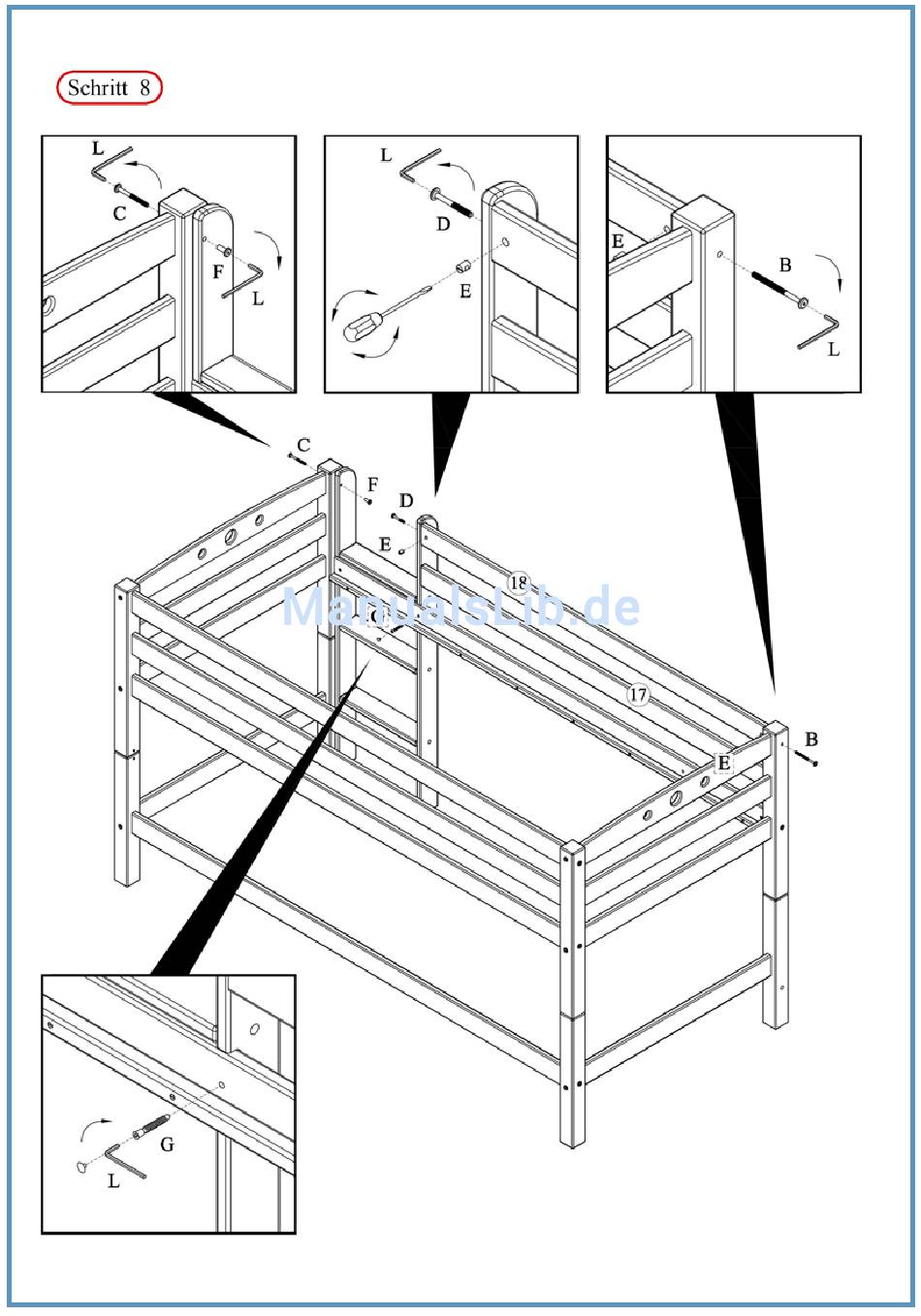 Schritt 8

L
C
F
L

L
D
E

E
B
L

C
F
D
E
18
ManualsLib.de
G
17
E
B

G
L