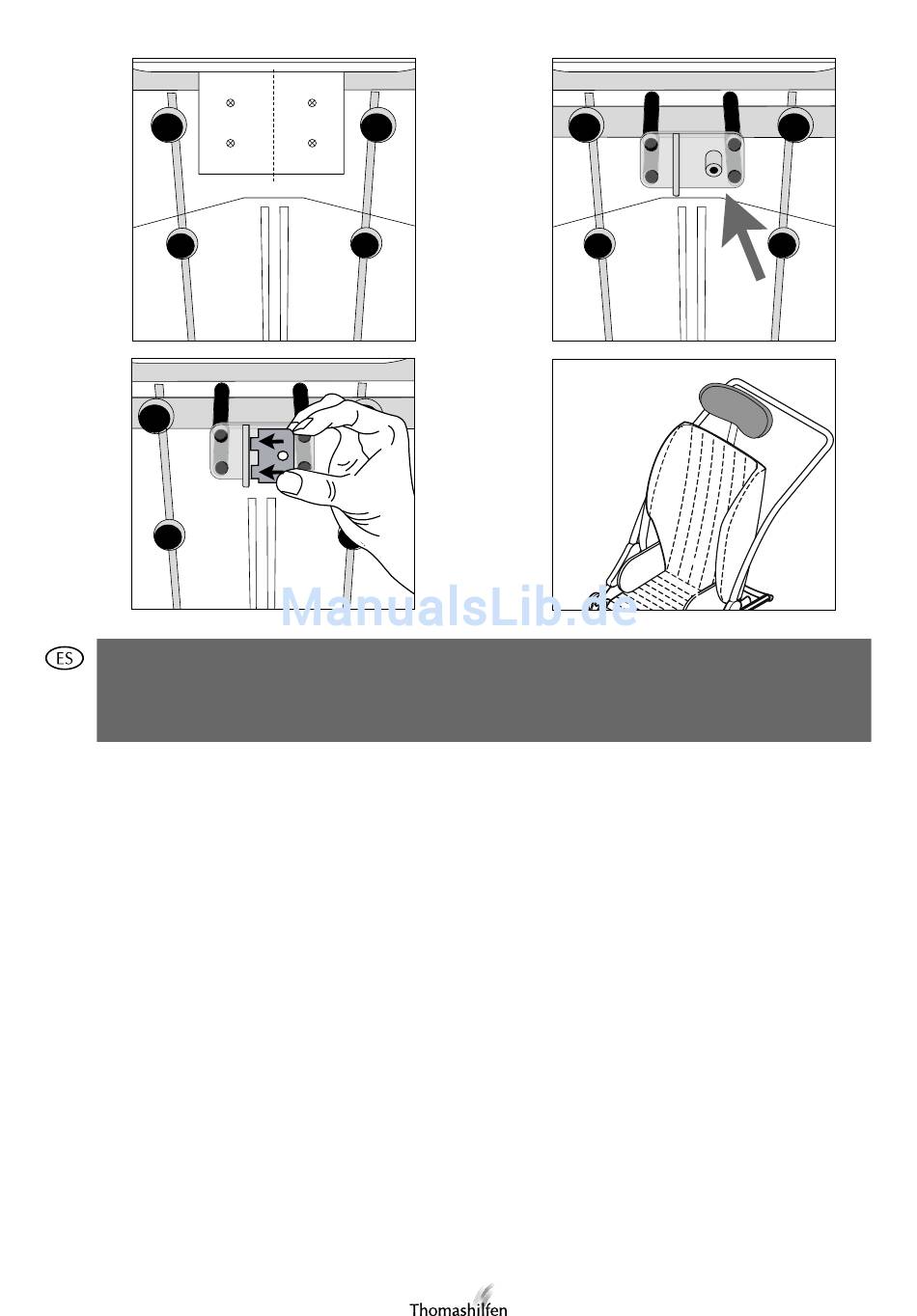 ManualsLib.de

ES

Thomashilfen