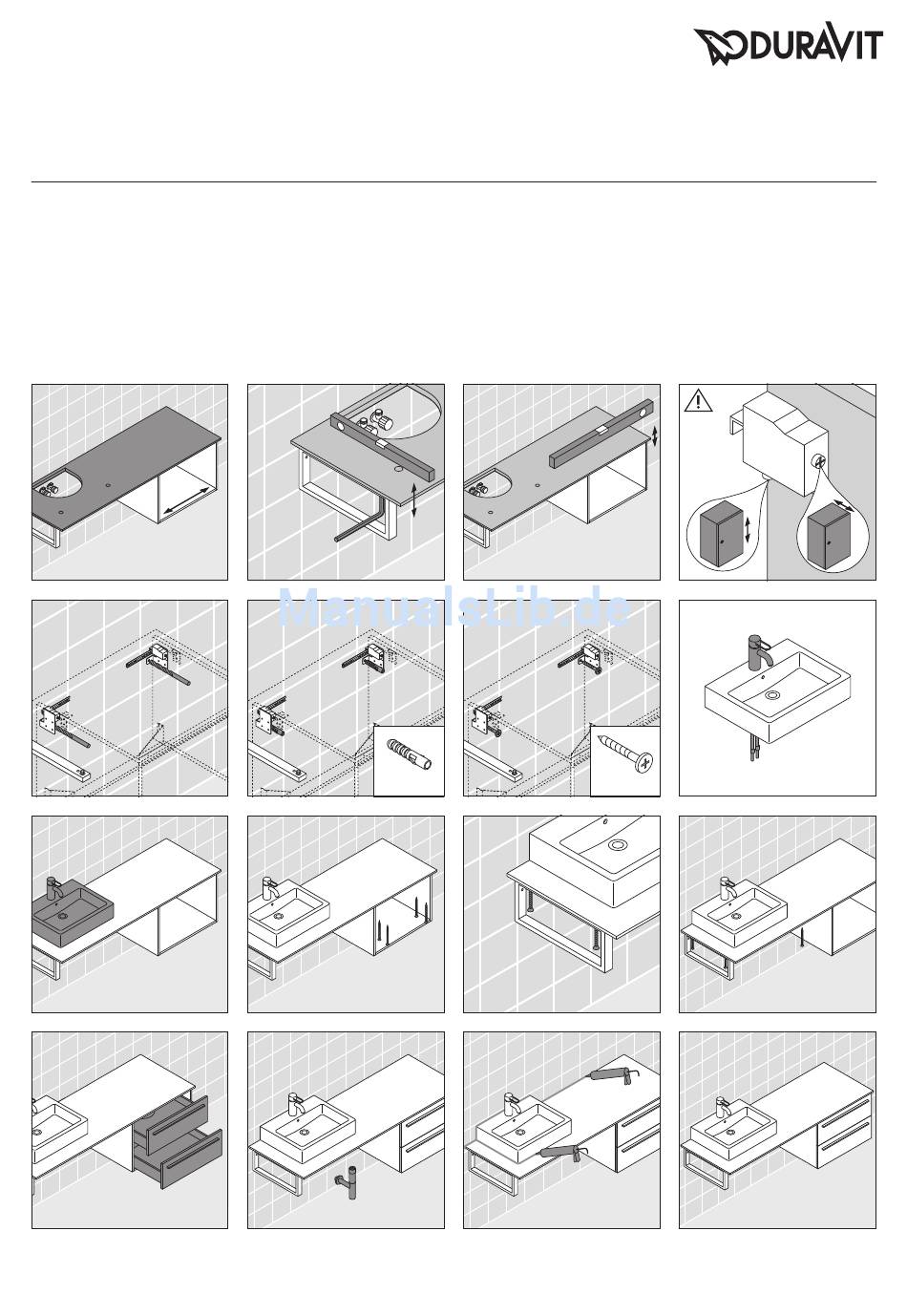 DURAVIT

ManualsLib.de